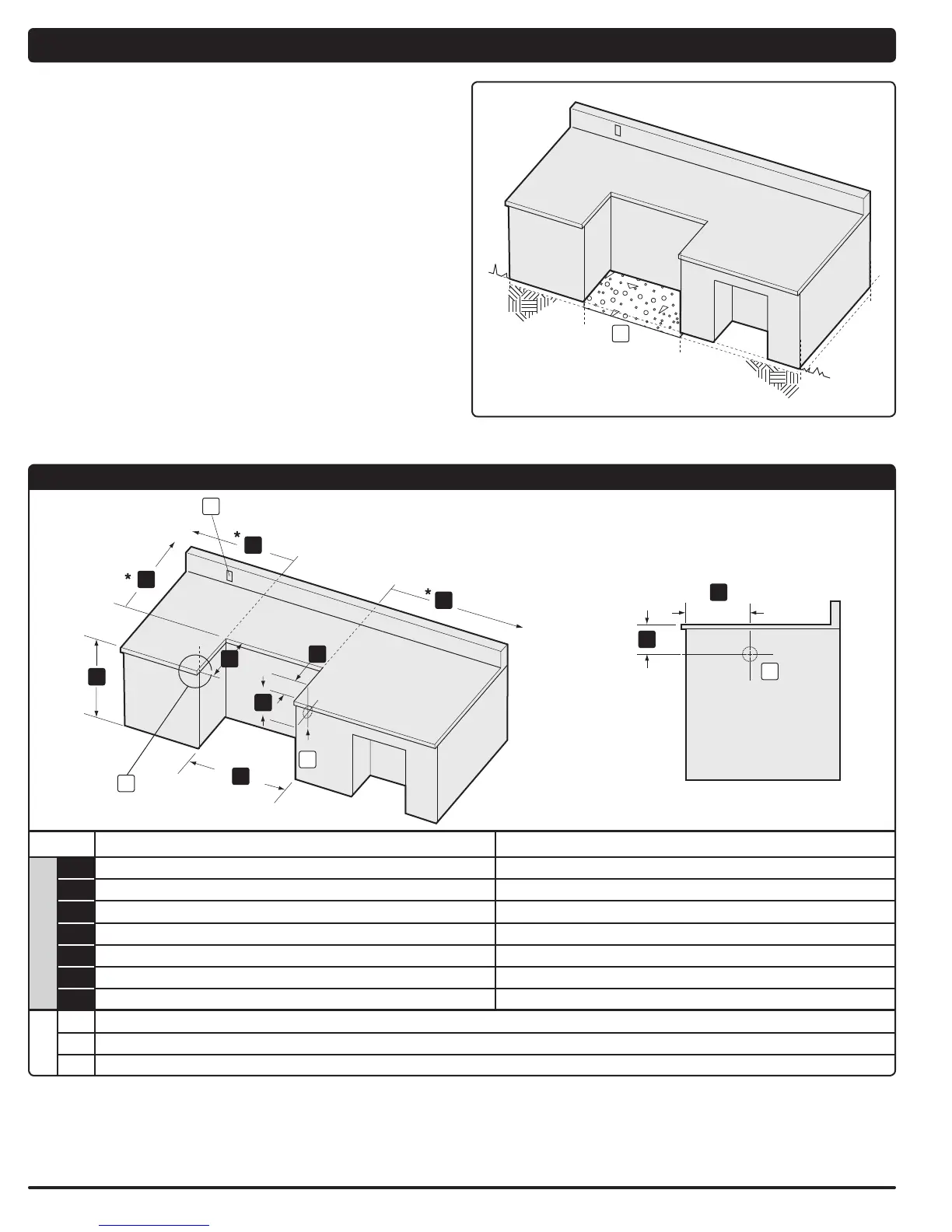 *

*

*