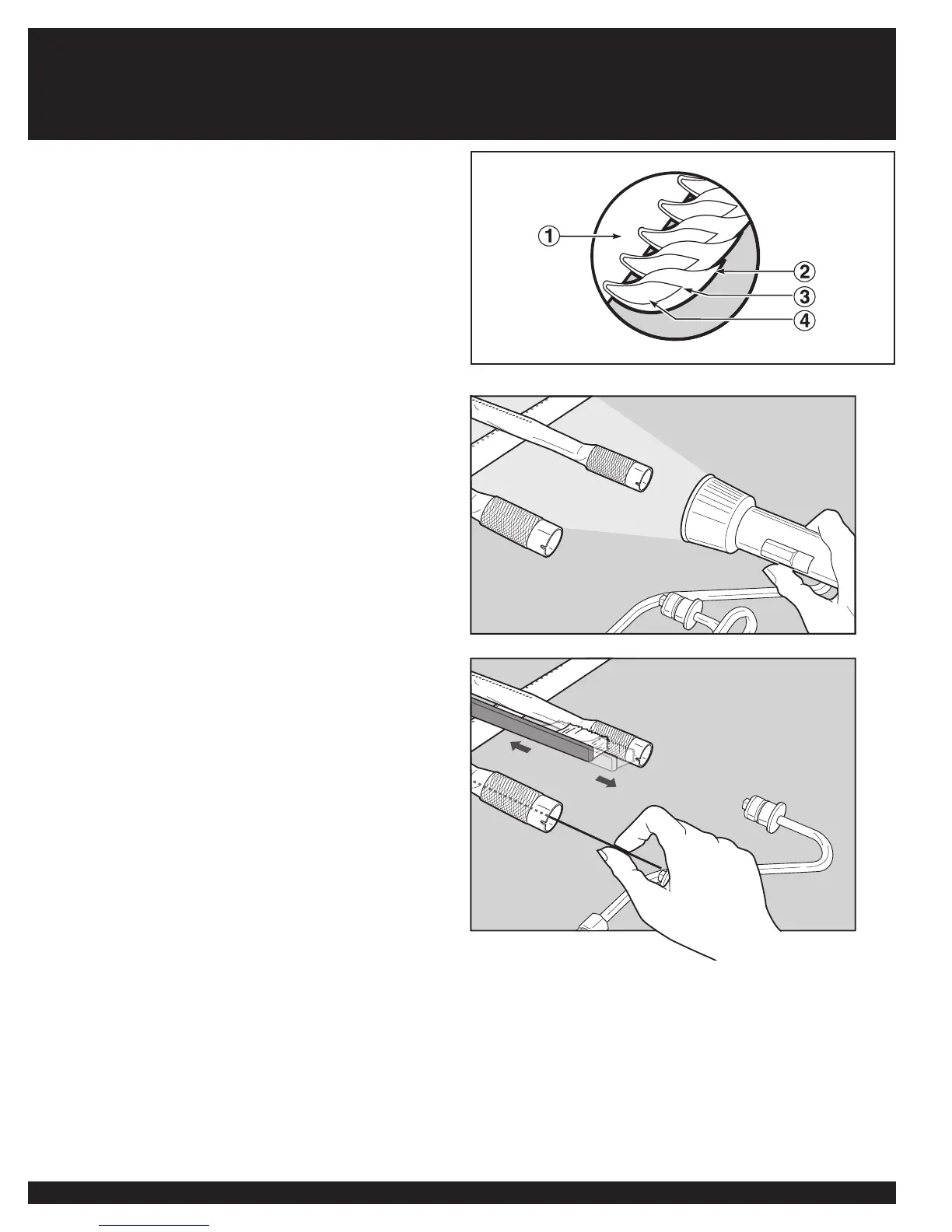 1
2
3
4