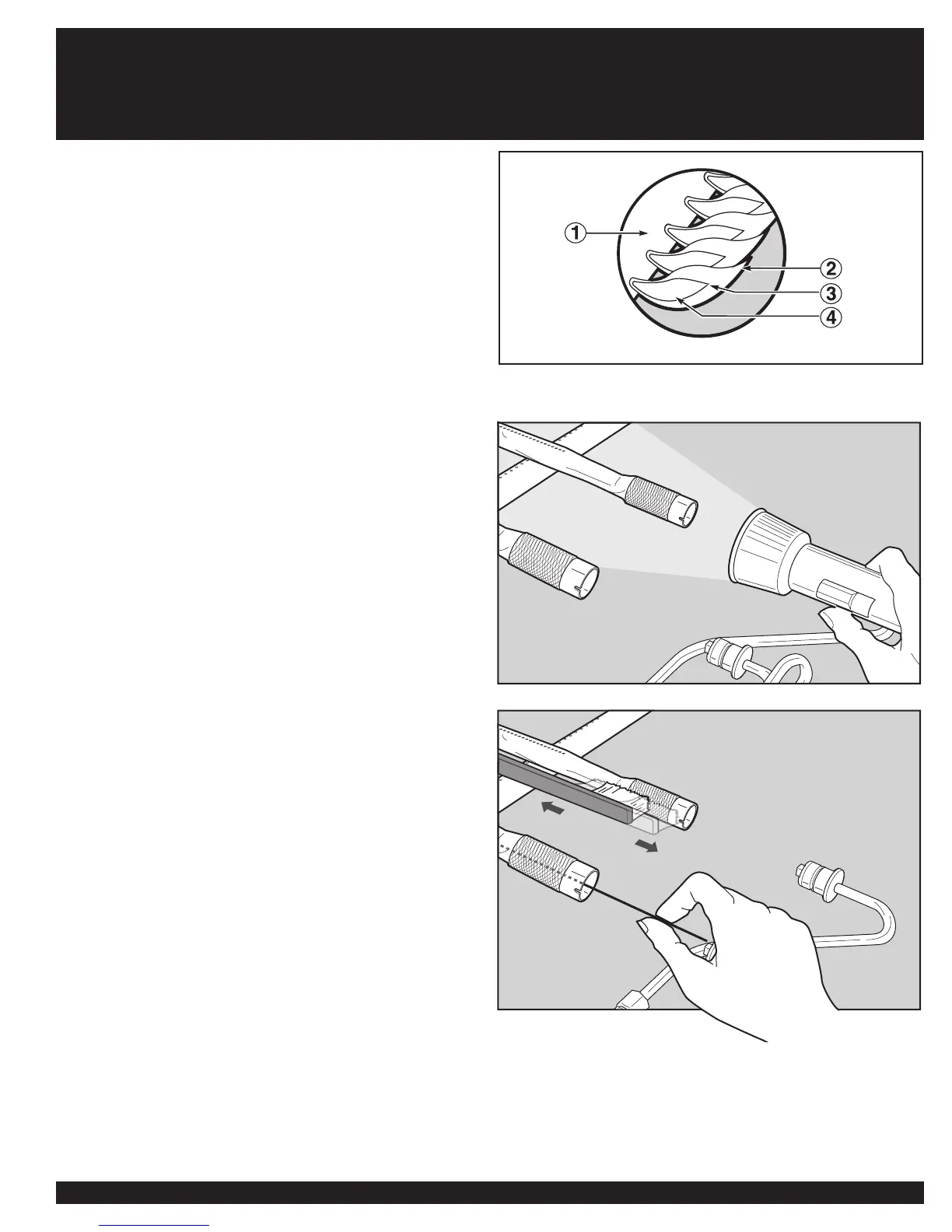 1
2
3
4