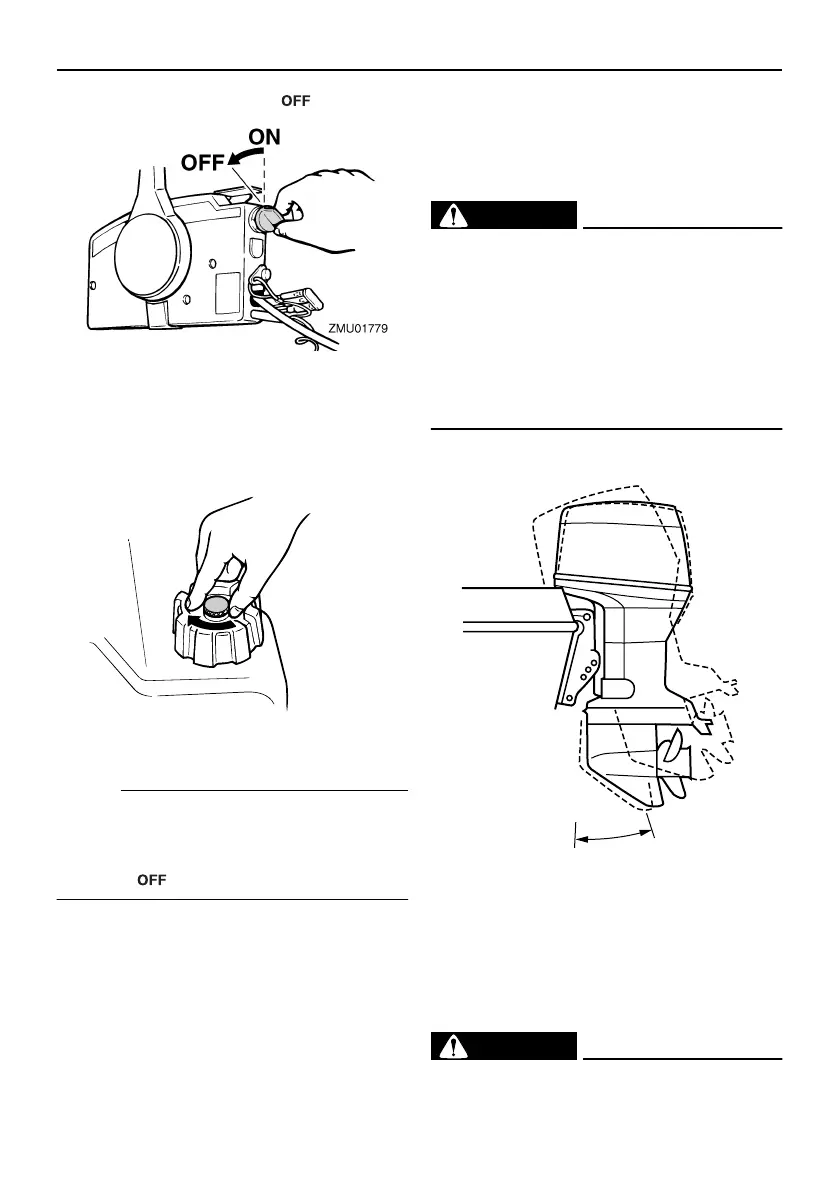 OFF

ON

OFF

ZMU01779

OFF