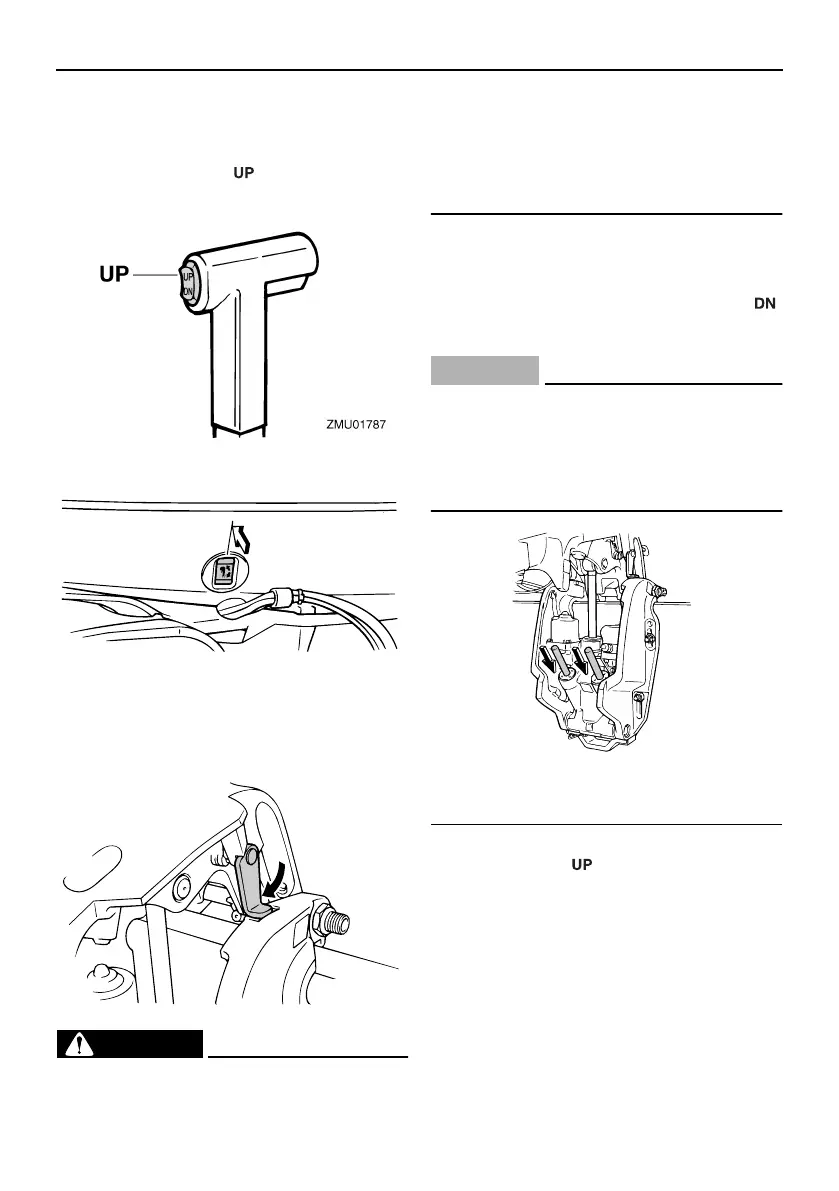 UP

UP

UP
DN

ZMU01787

DN

UP