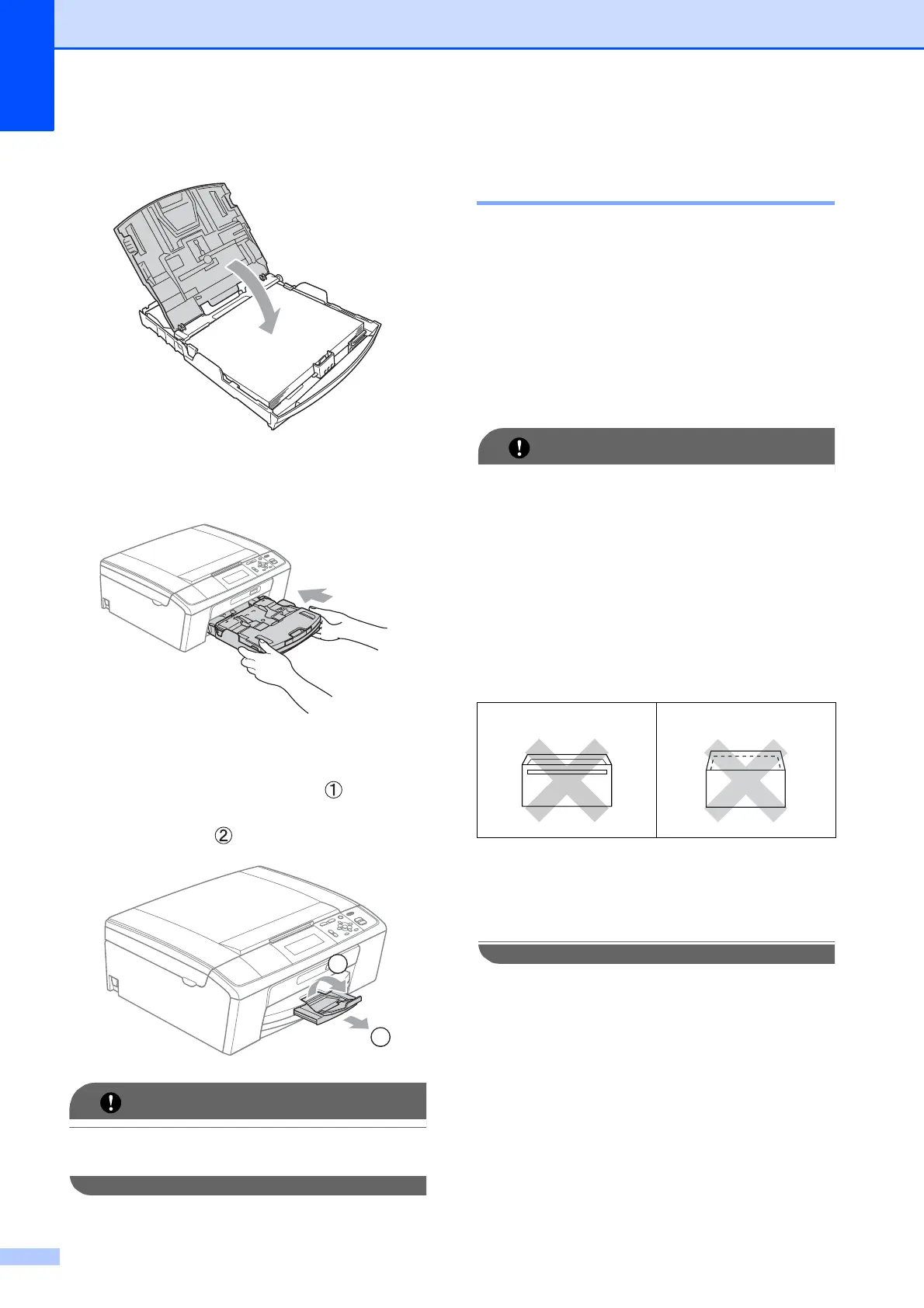 ①

②