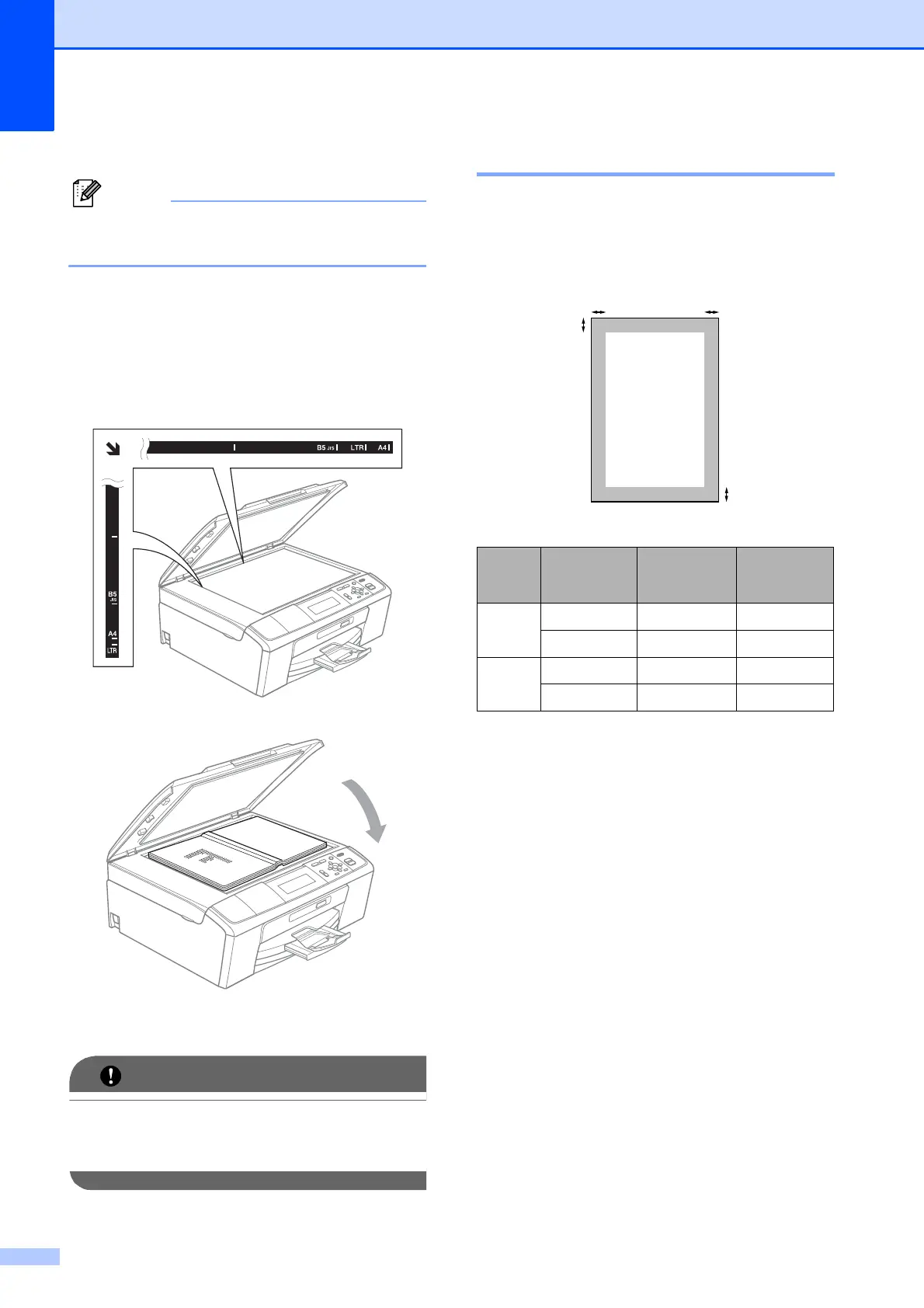 B5 JIS
LTR
A4

B5 JIS
A4
LTR