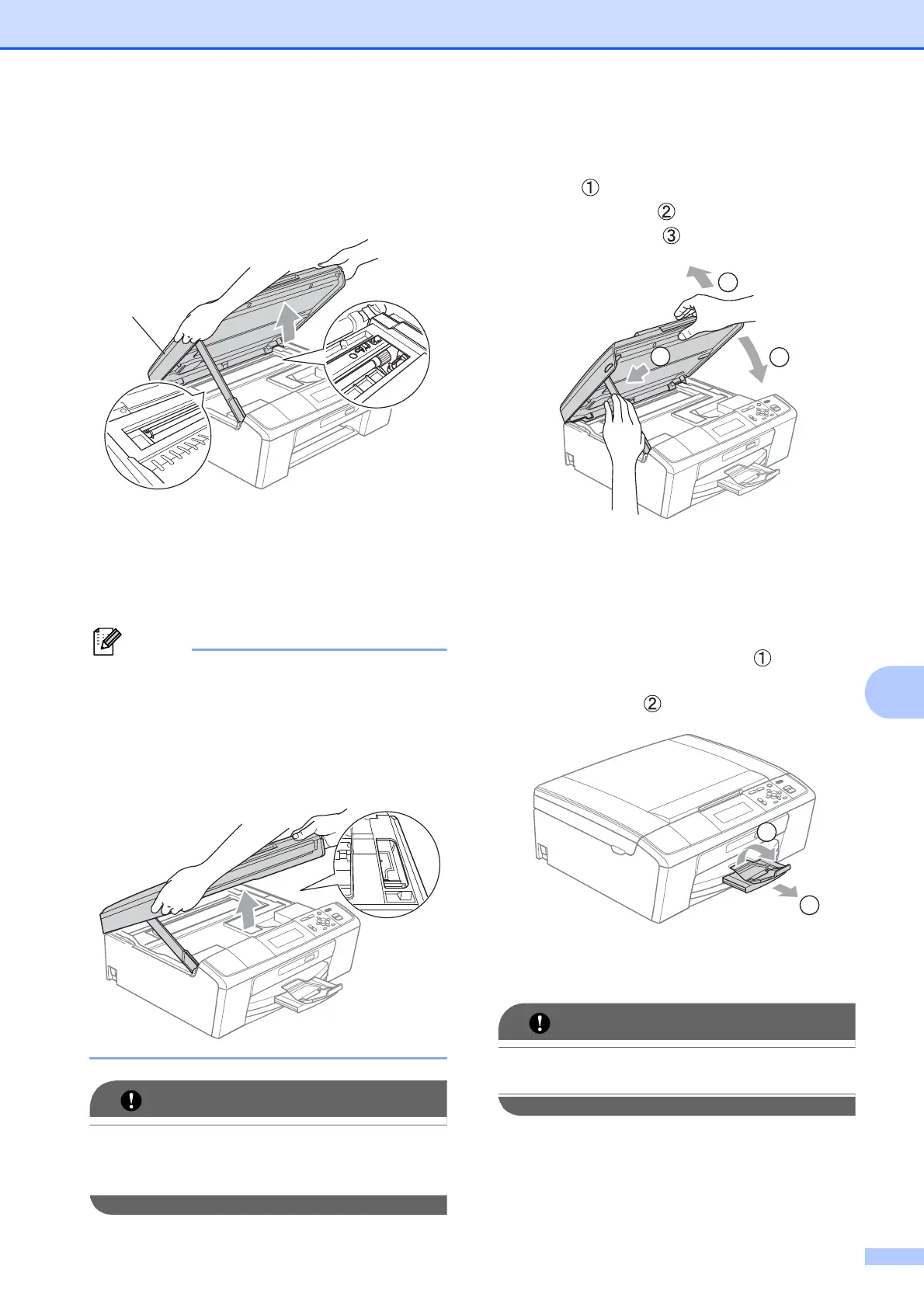 ①
②
③

①
②