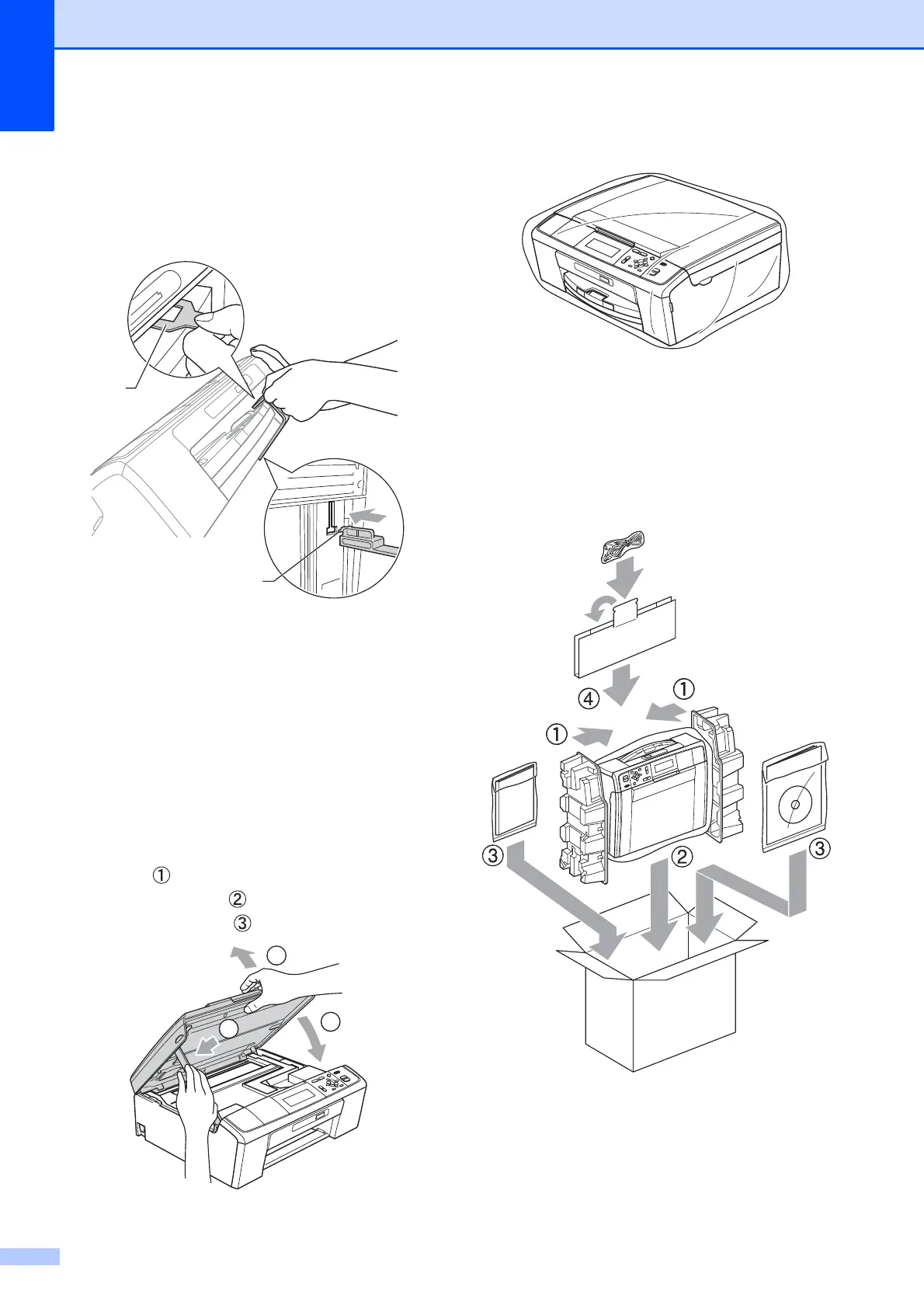 ④
①
①
③
②
③
①
②
③