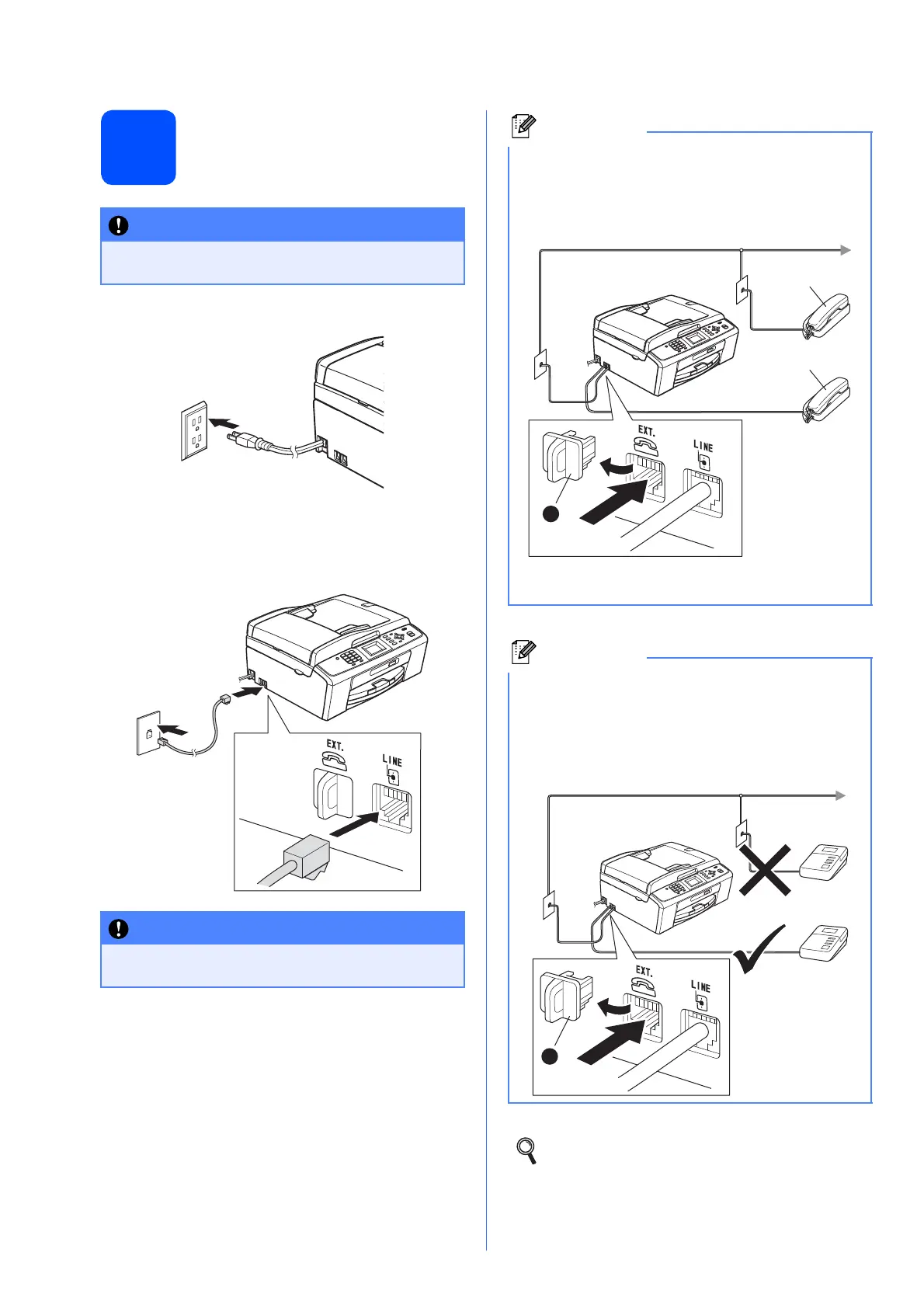 EXT.

LINE

EXT.

LINE

EXT.

LINE