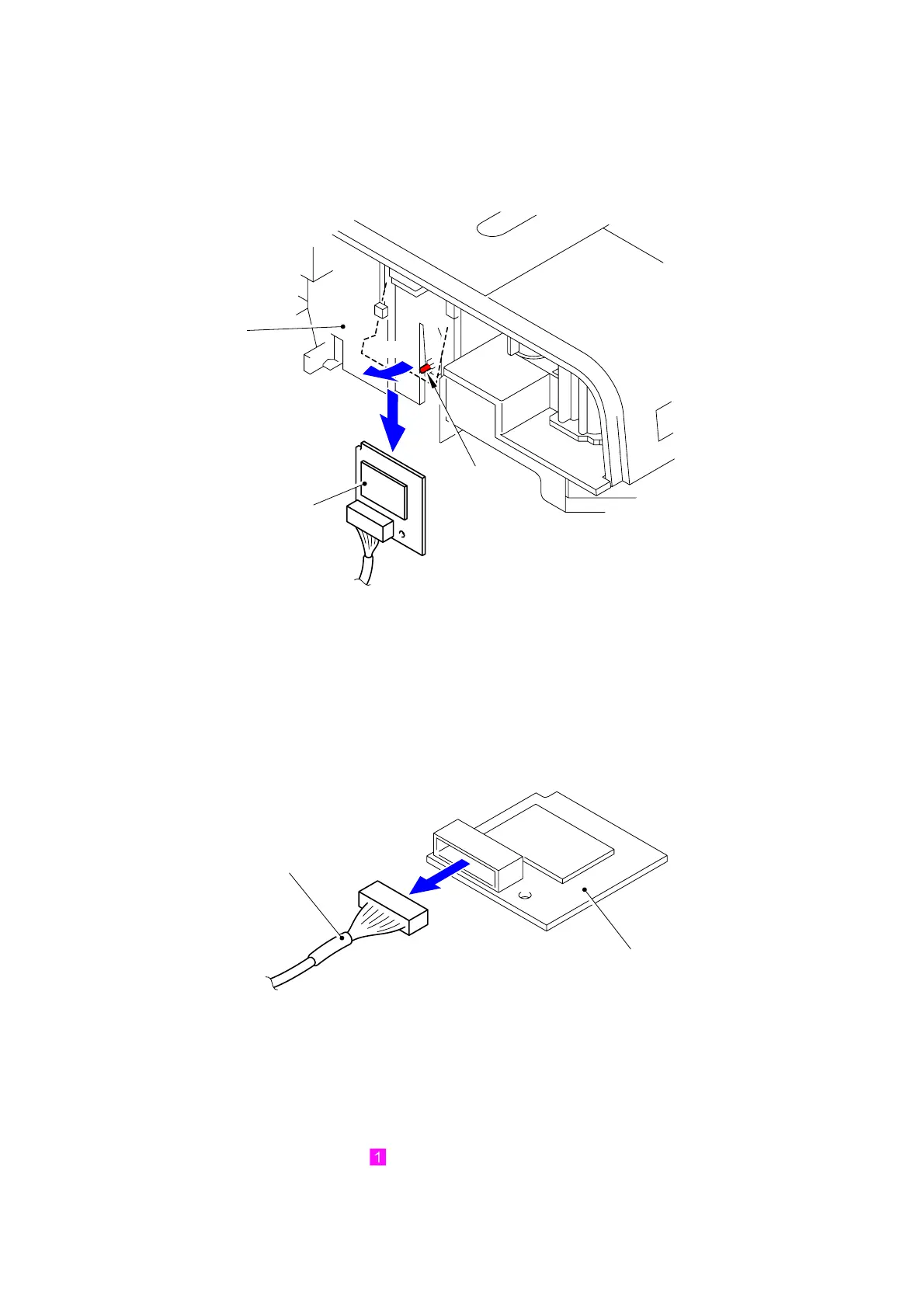 1