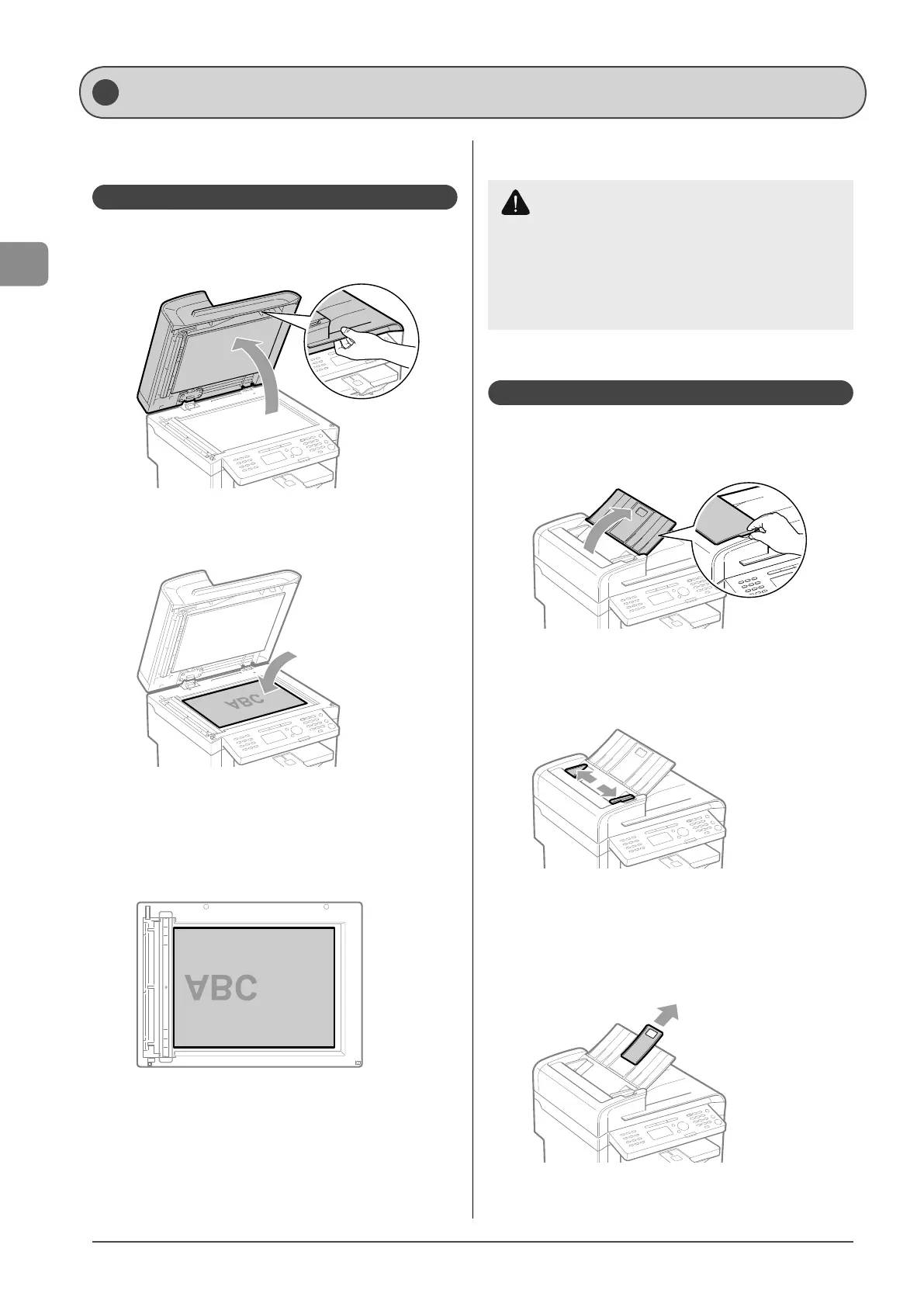 ABC

ABC