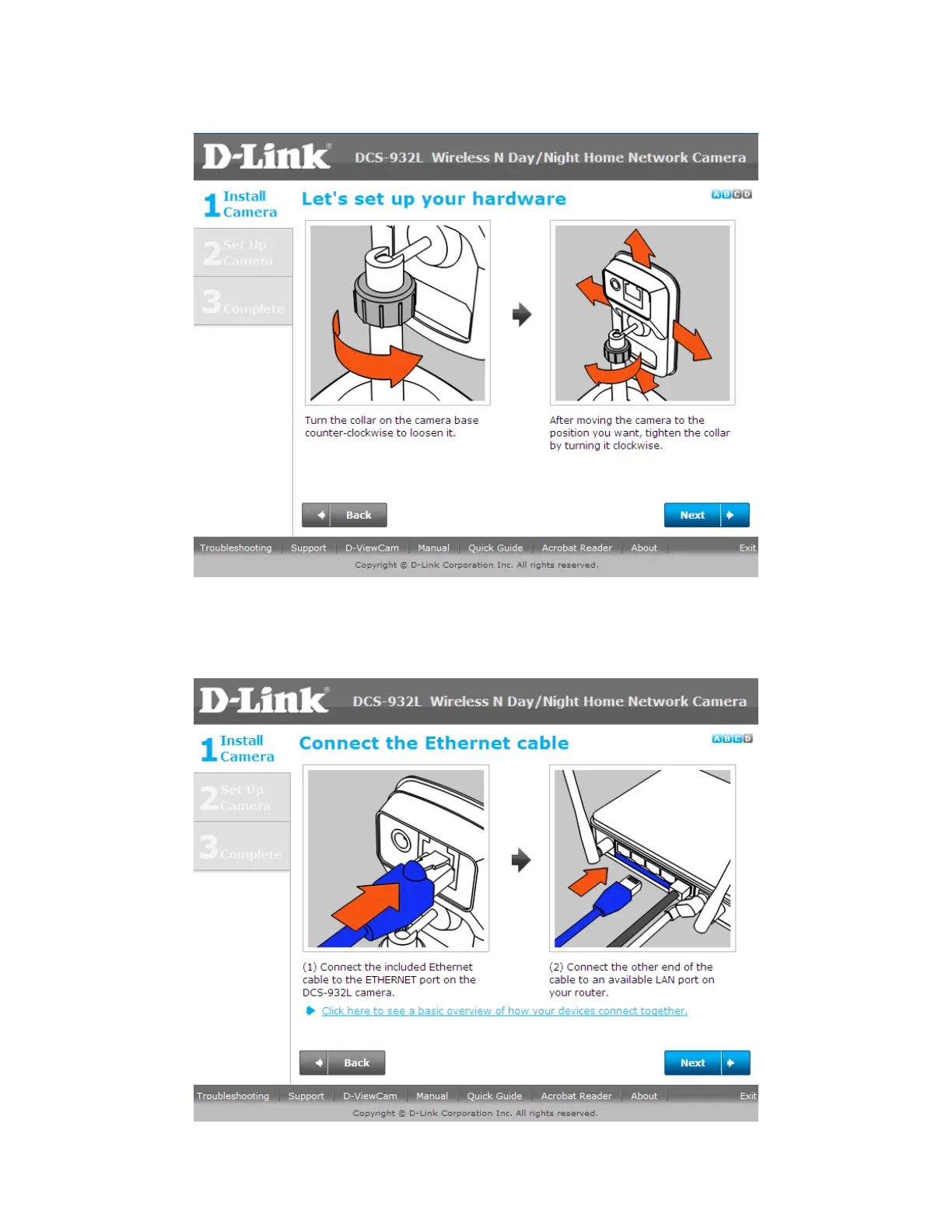 D-Link® DCS-932L Wireless N Day/Night Home Network Camera

1 Install Camera

2 Set Up Camera

3 Complete

Let's set up your hardware

A B C D

Turn the collar on the camera base counter-clockwise to loosen it.

After moving the camera to the position you want, tighten the collar by turning it clockwise.

Back

Next

Troubleshooting | Support | D-ViewCam | Manual | Quick Guide | Acrobat Reader | About | Exit

Copyright © D-Link Corporation Inc. All rights reserved.

D-Link® DCS-932L Wireless N Day/Night Home Network Camera

1 Install Camera

2 Set Up Camera

3 Complete

Connect the Ethernet cable

A B C D

(1) Connect the included Ethernet cable to the ETHERNET port on the DCS-932L camera.

(2) Connect the other end of the cable to an available LAN port on your router.

Click here to see a basic overview of how your devices connect together.

Back

Next

Troubleshooting | Support | D-ViewCam | Manual | Quick Guide | Acrobat Reader | About | Exit

Copyright © D-Link Corporation Inc. All rights reserved.