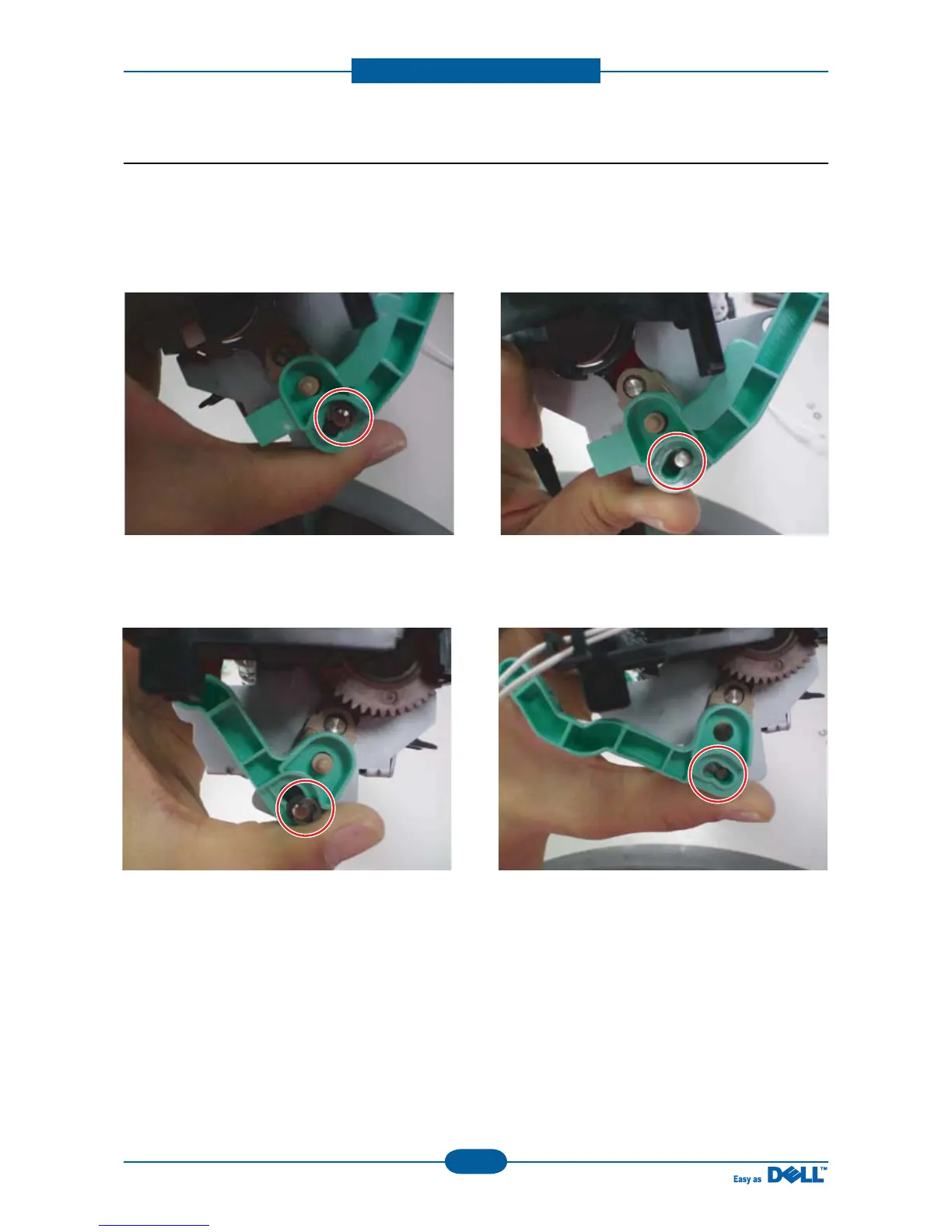 Easy as DELL™