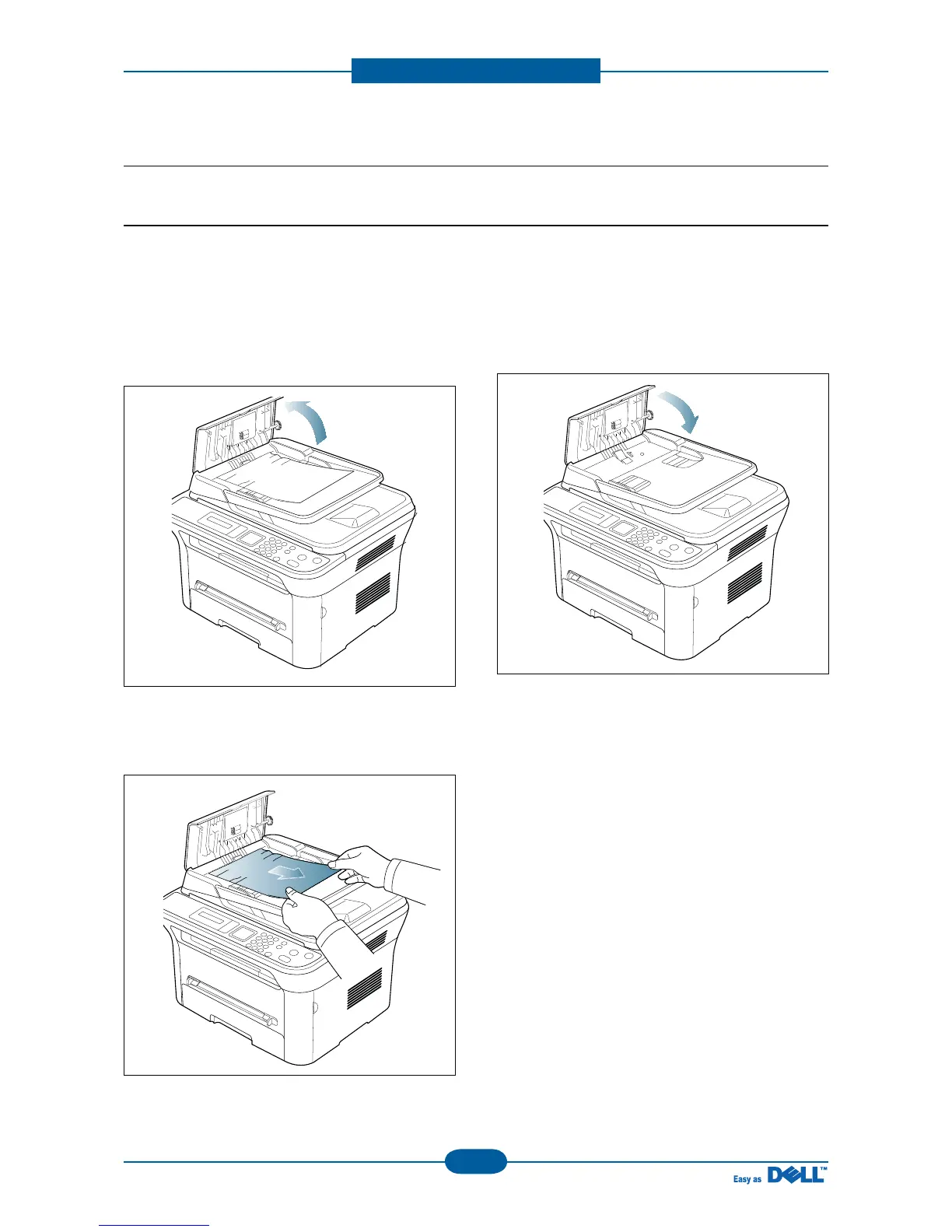 Easy as DELL™