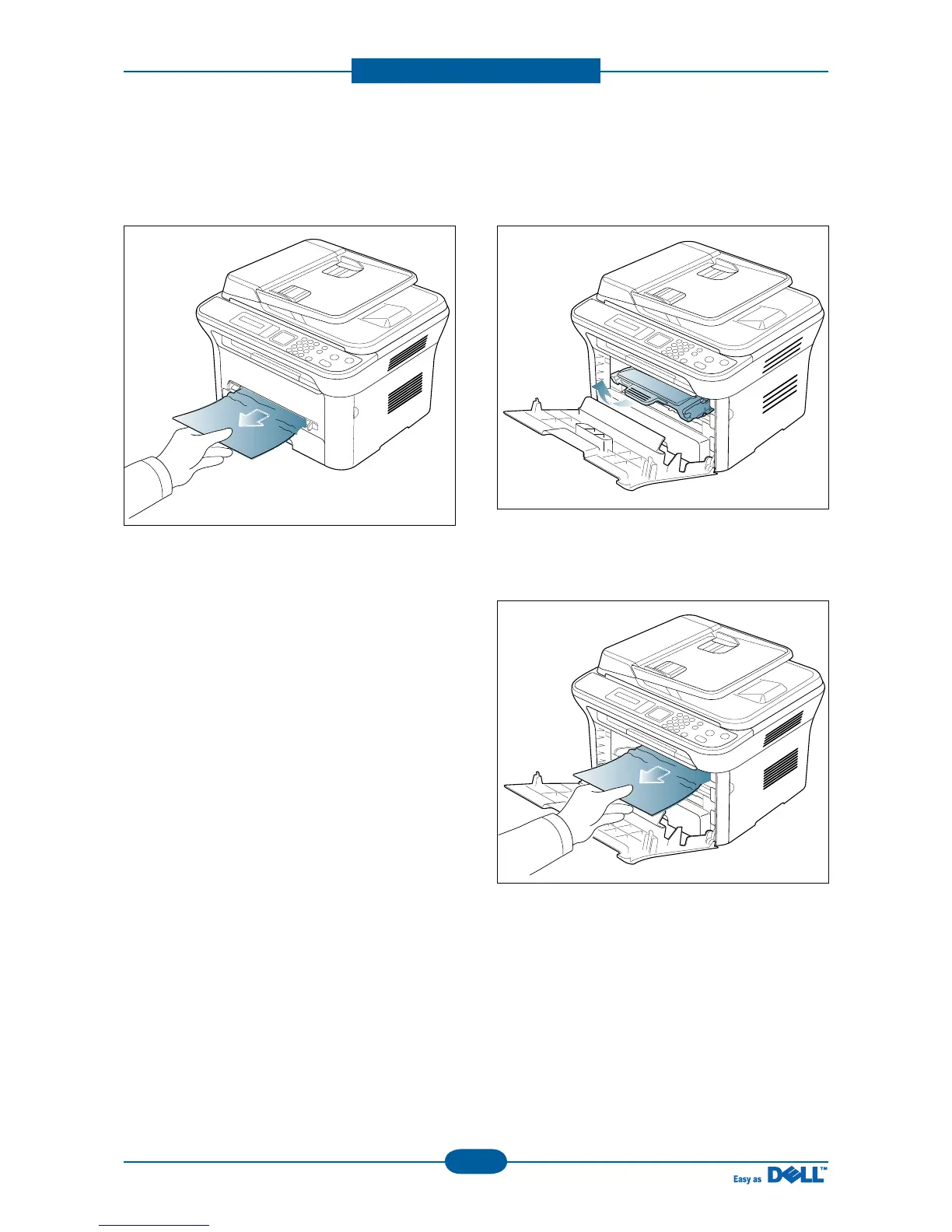 Easy as DELL™