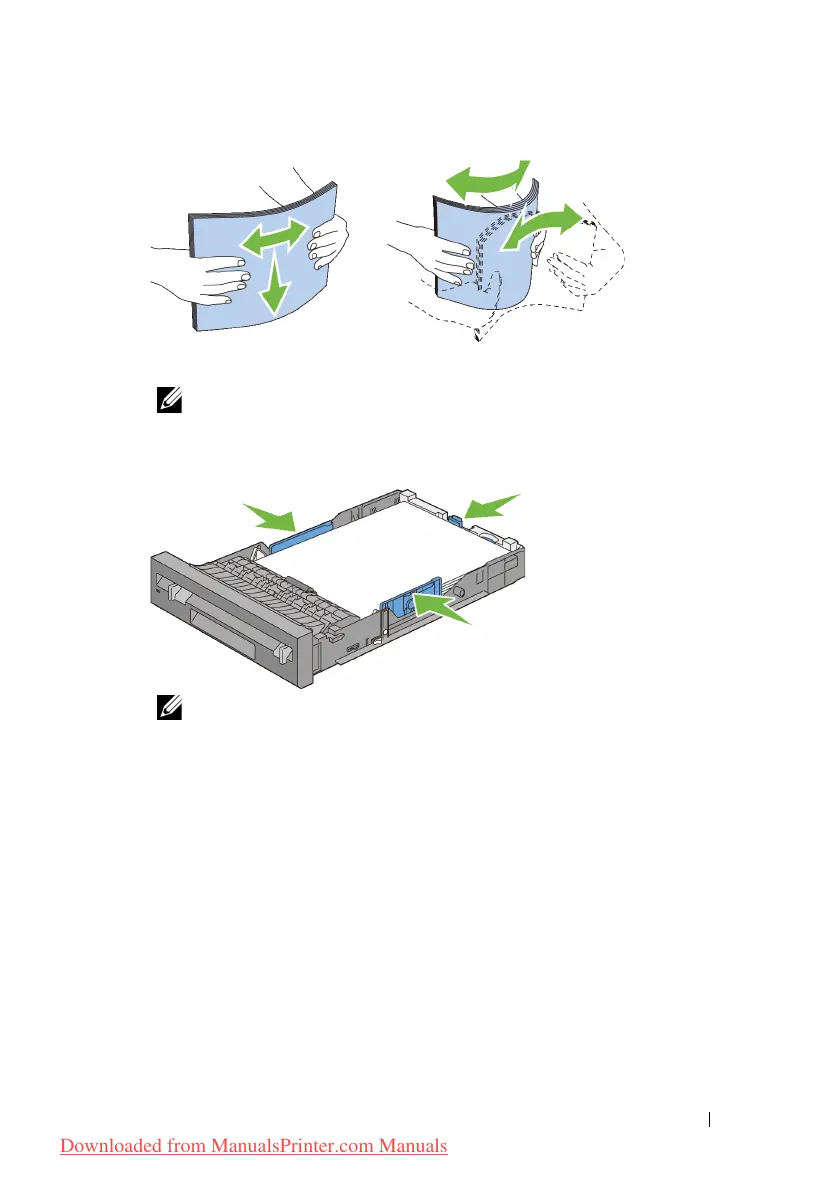 Downloaded from ManualsPrinter.com Manuals