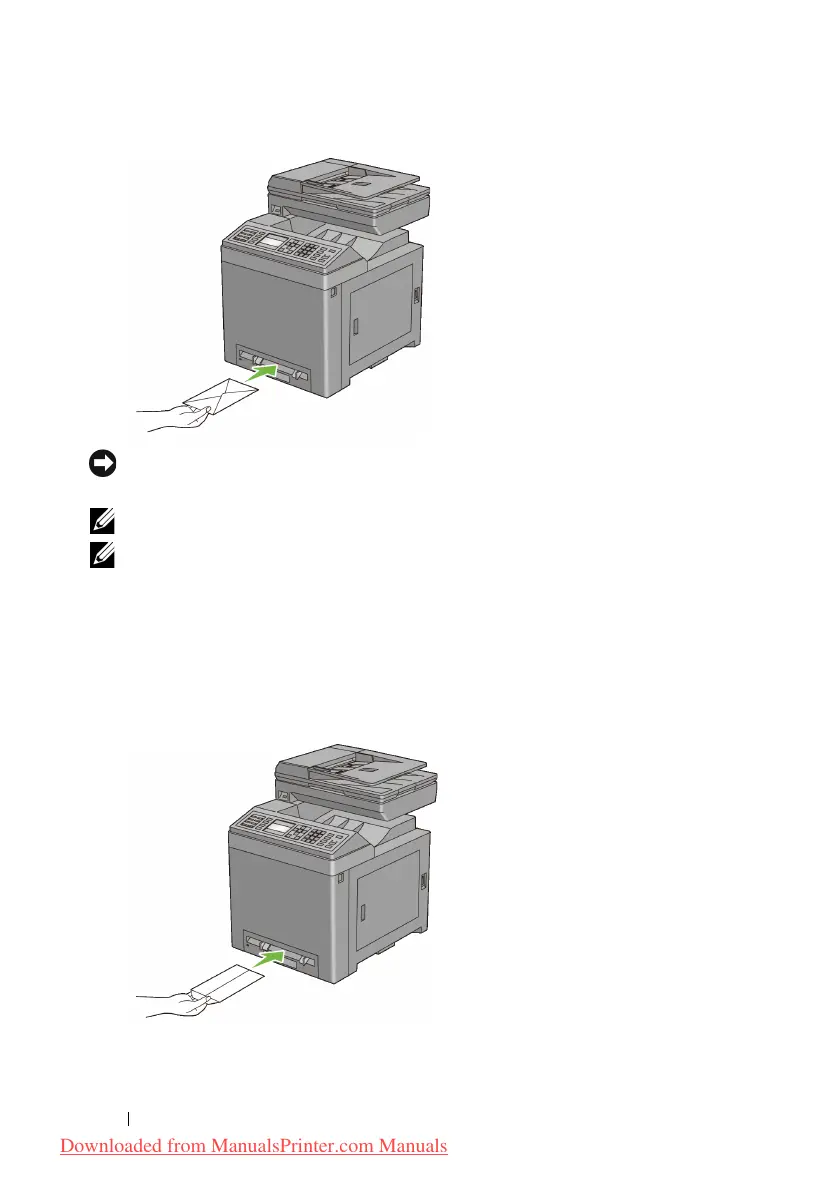 Downloaded from ManualsPrinter.com Manuals