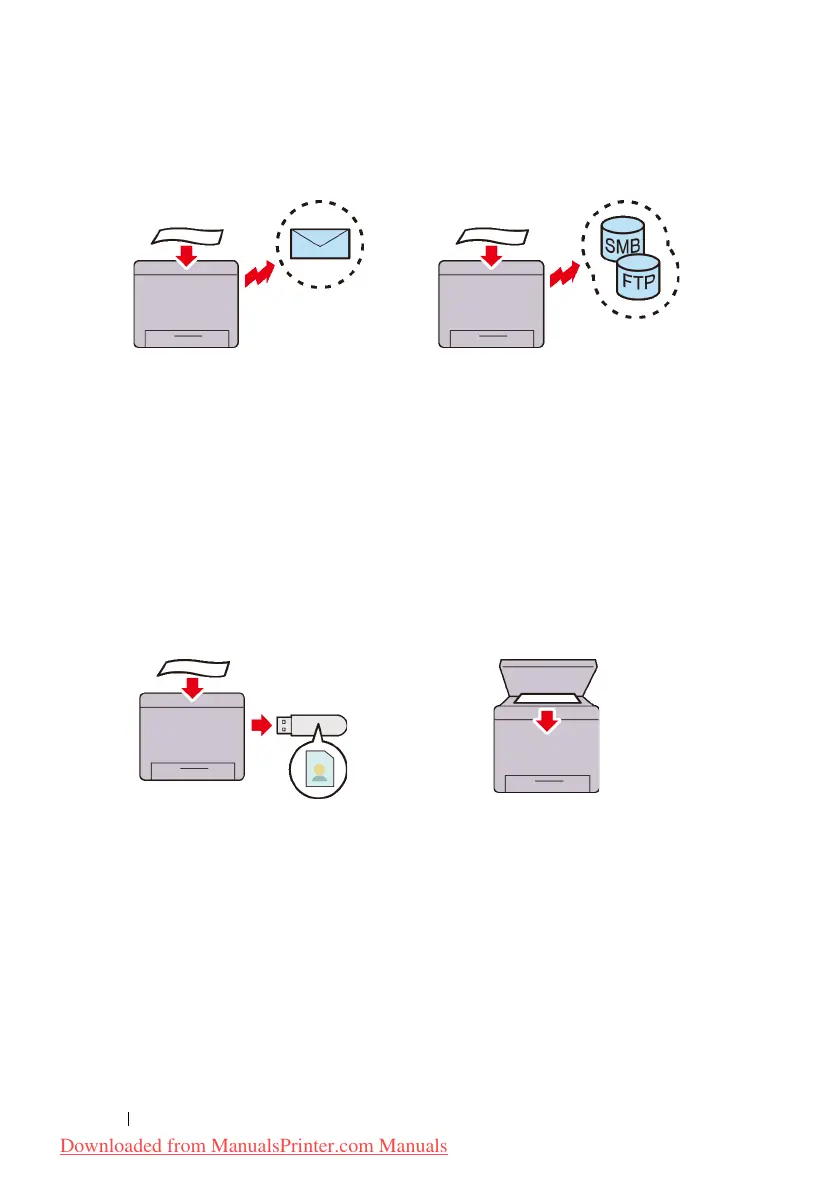 SMB

FTP

Downloaded from ManualsPrinter.com Manuals