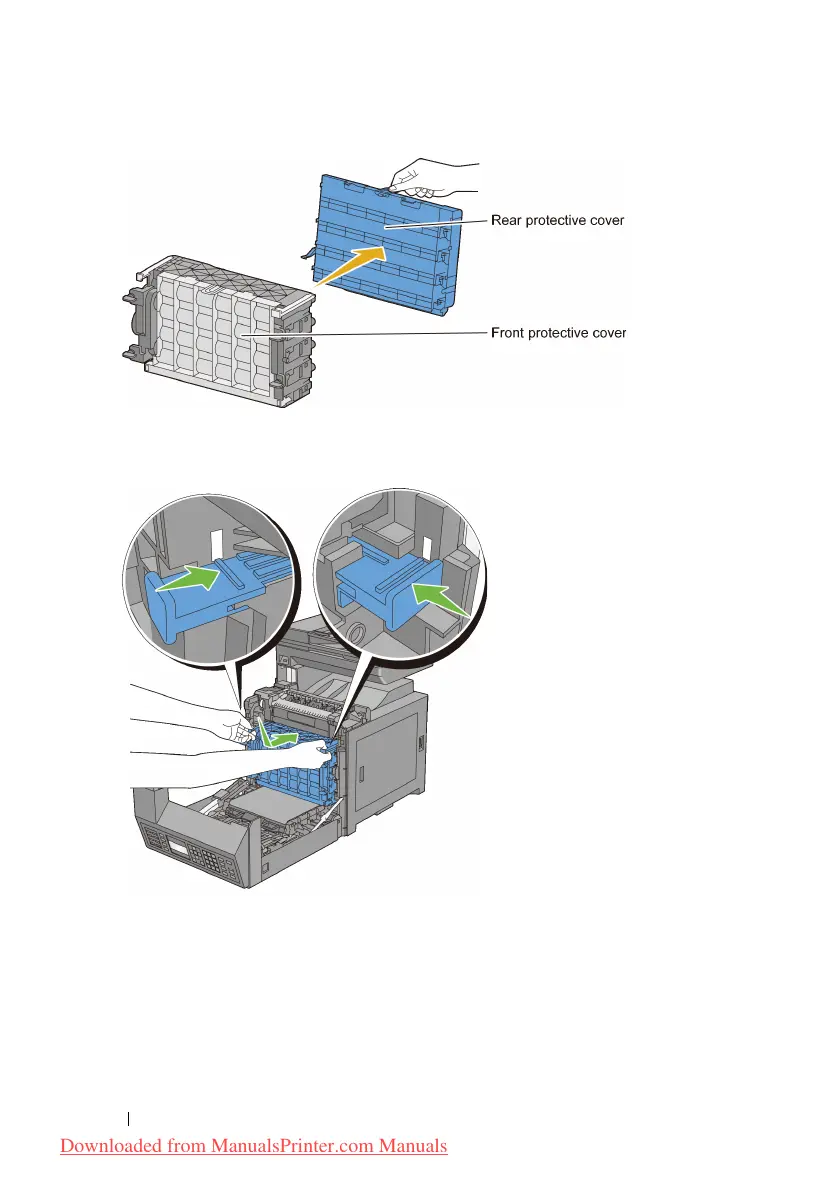 Rear protective cover

Front protective cover

Downloaded from ManualsPrinter.com Manuals