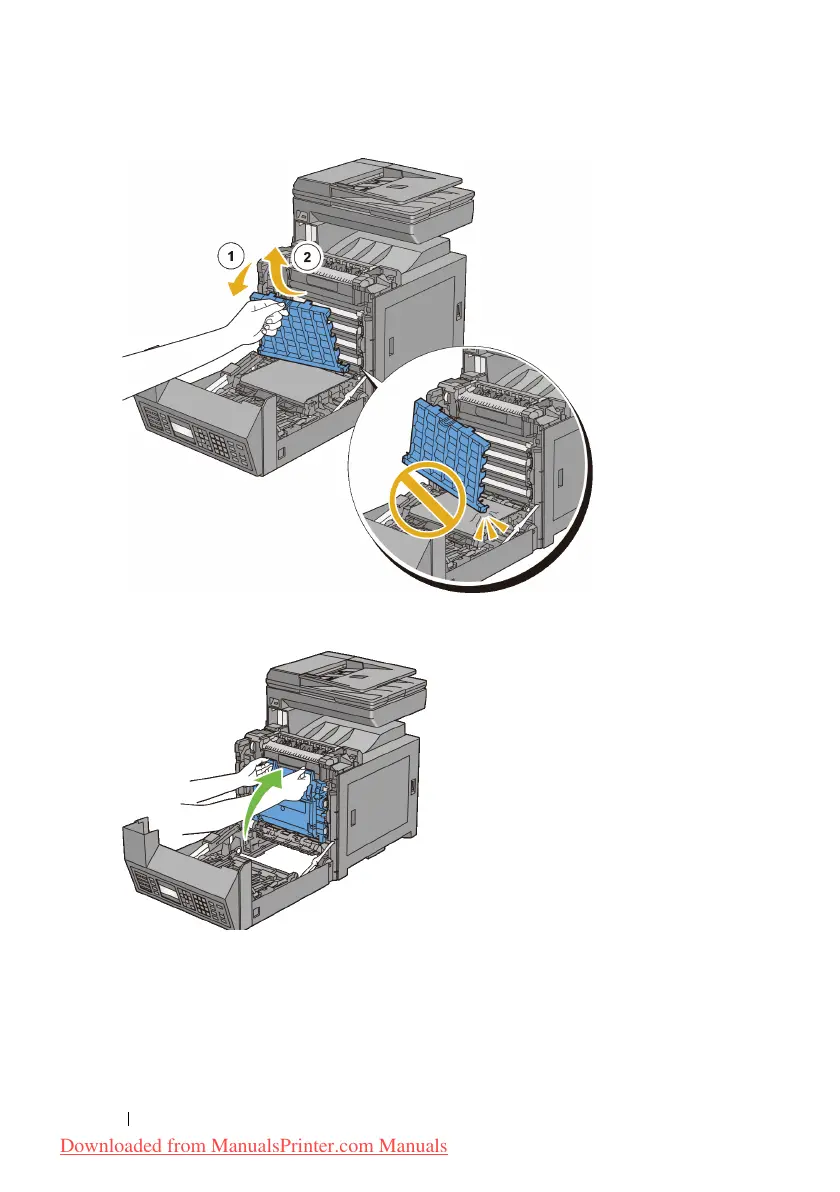 1

2

Downloaded from ManualsPrinter.com Manuals