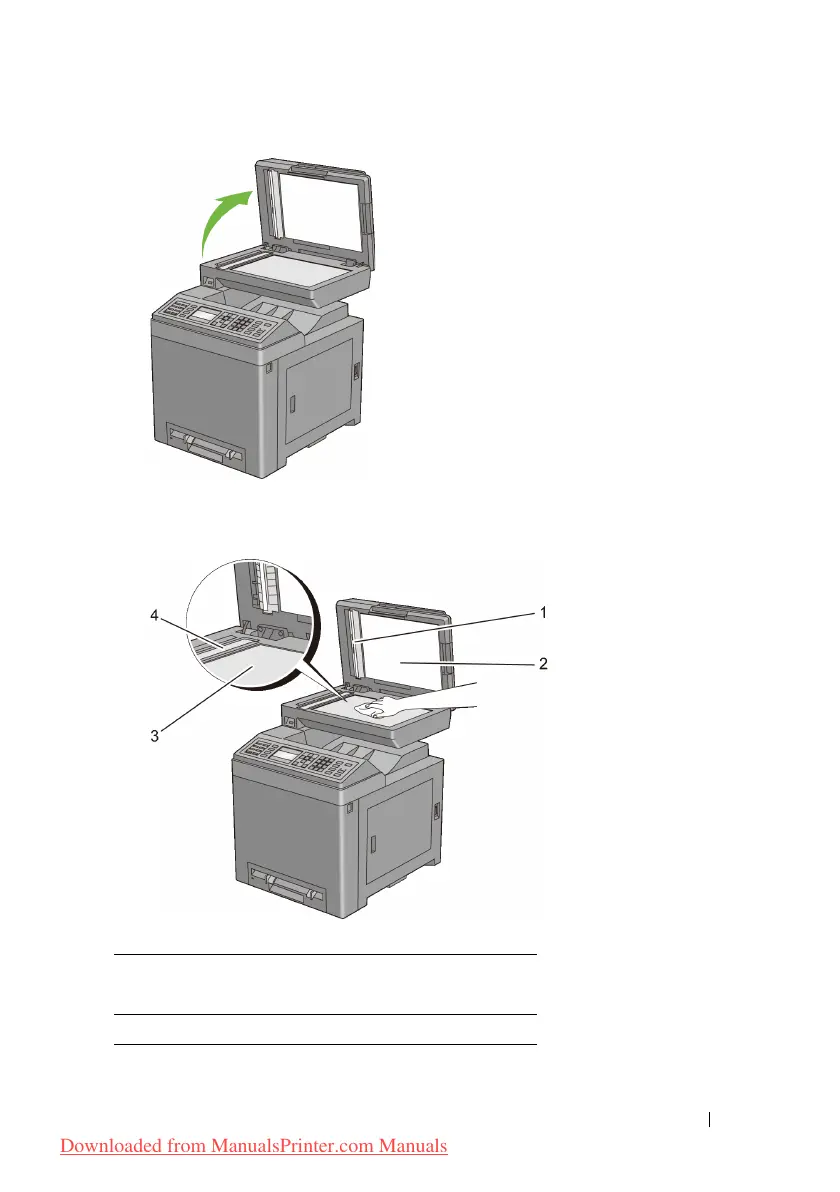 4

1

2

3

Downloaded from ManualsPrinter.com Manuals