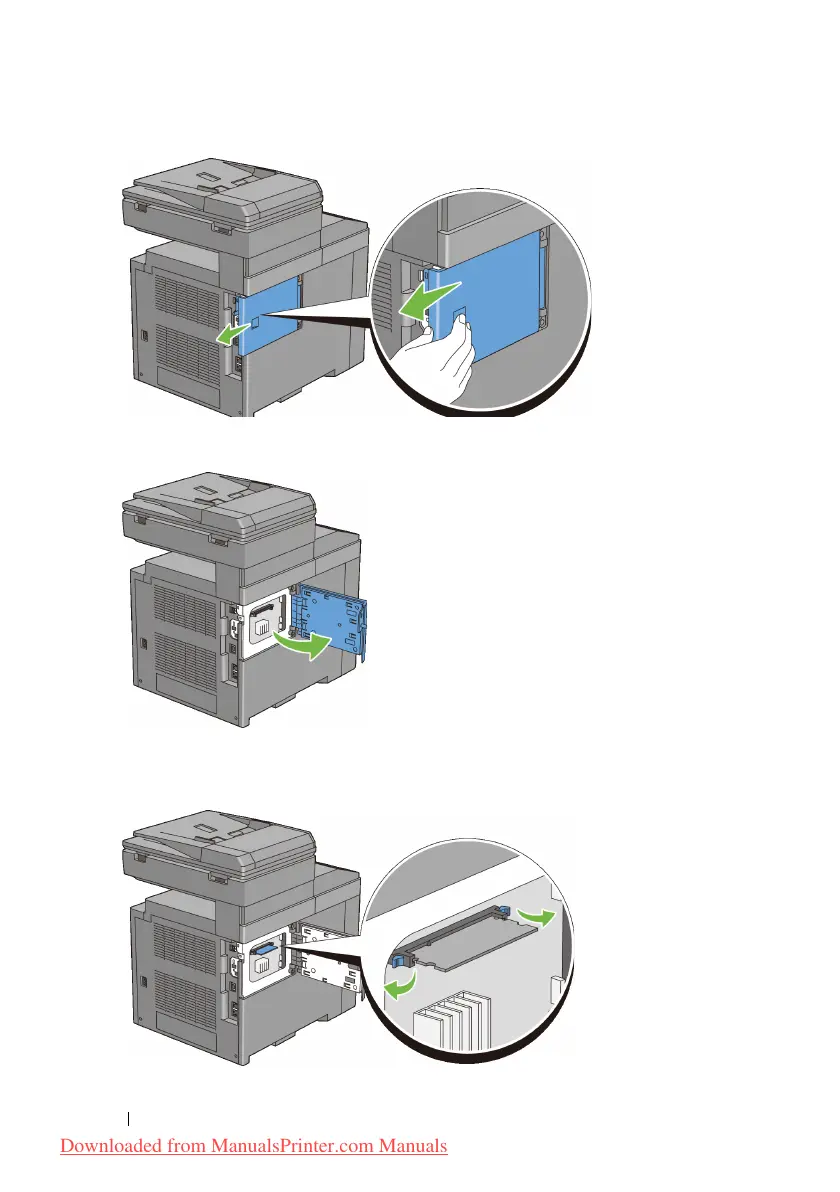 Downloaded from ManualsPrinter.com Manuals