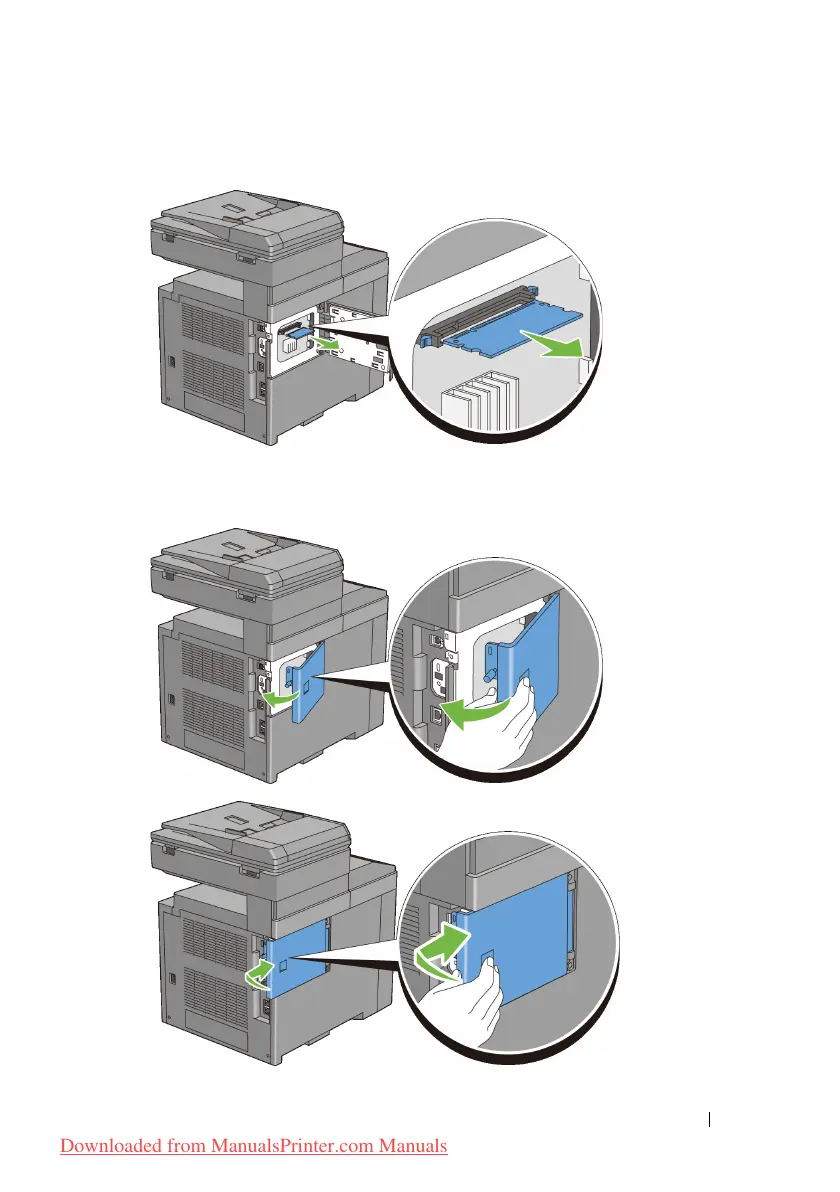 Downloaded from ManualsPrinter.com Manuals