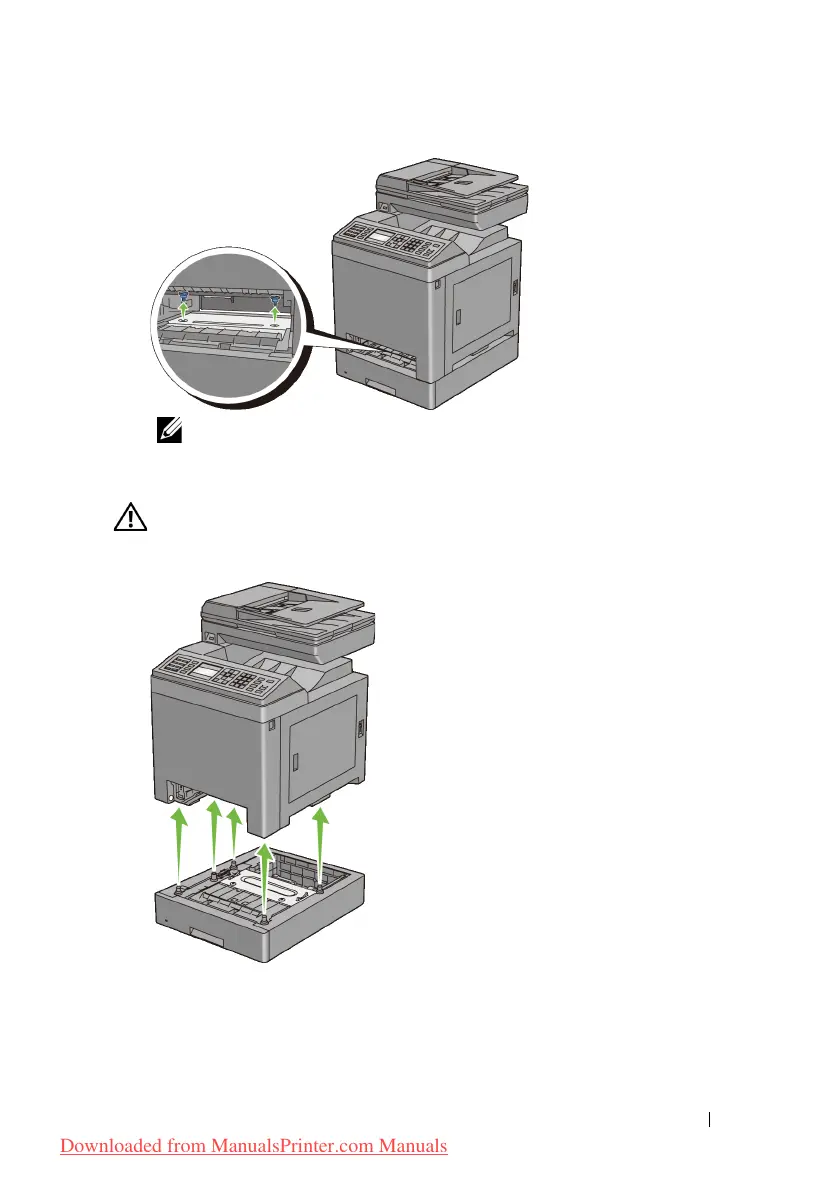 Downloaded from ManualsPrinter.com Manuals