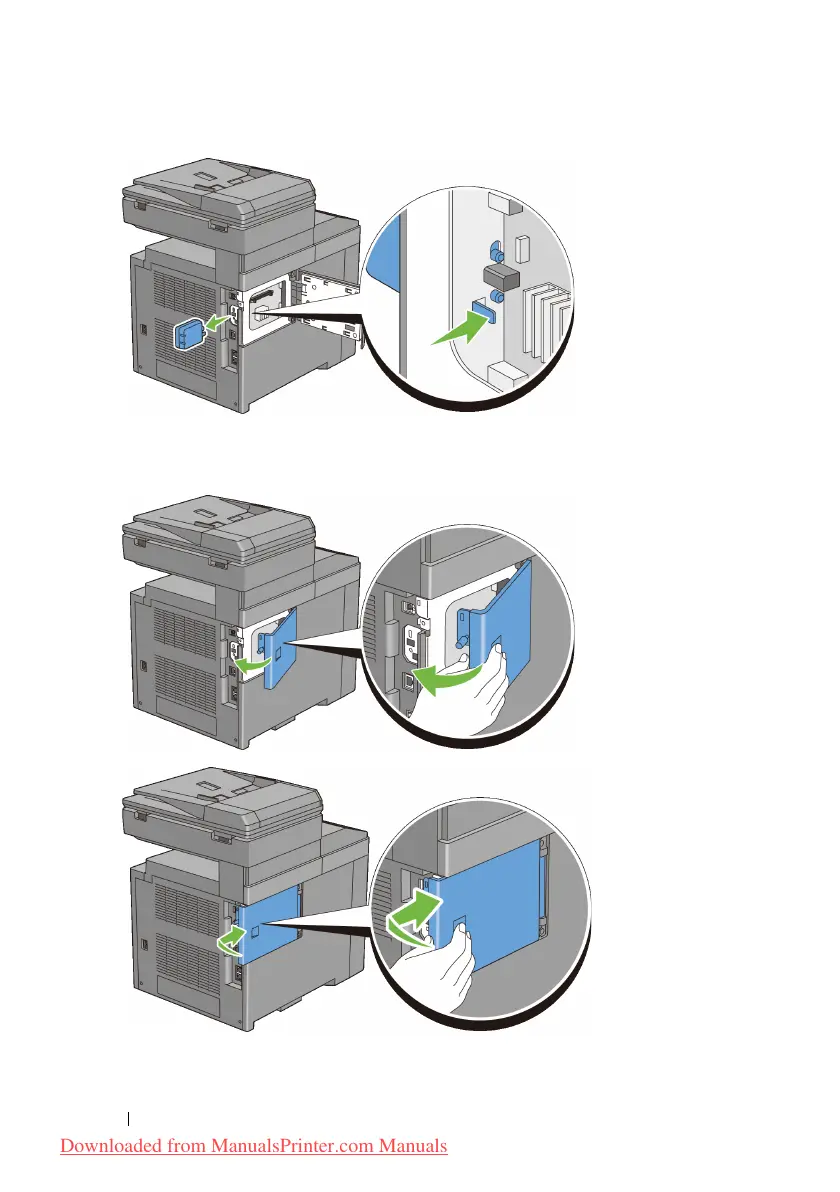 Downloaded from ManualsPrinter.com Manuals