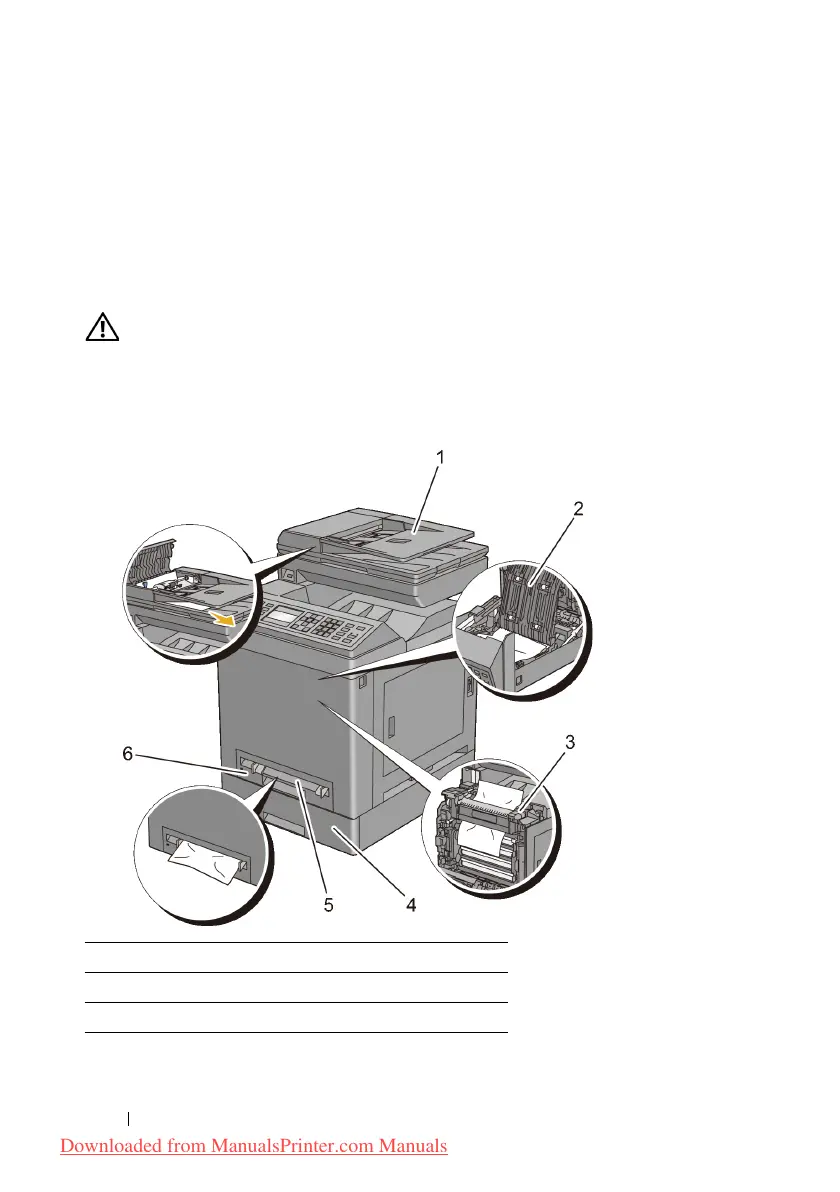 1

2

3

6

5

4

Downloaded from ManualsPrinter.com Manuals