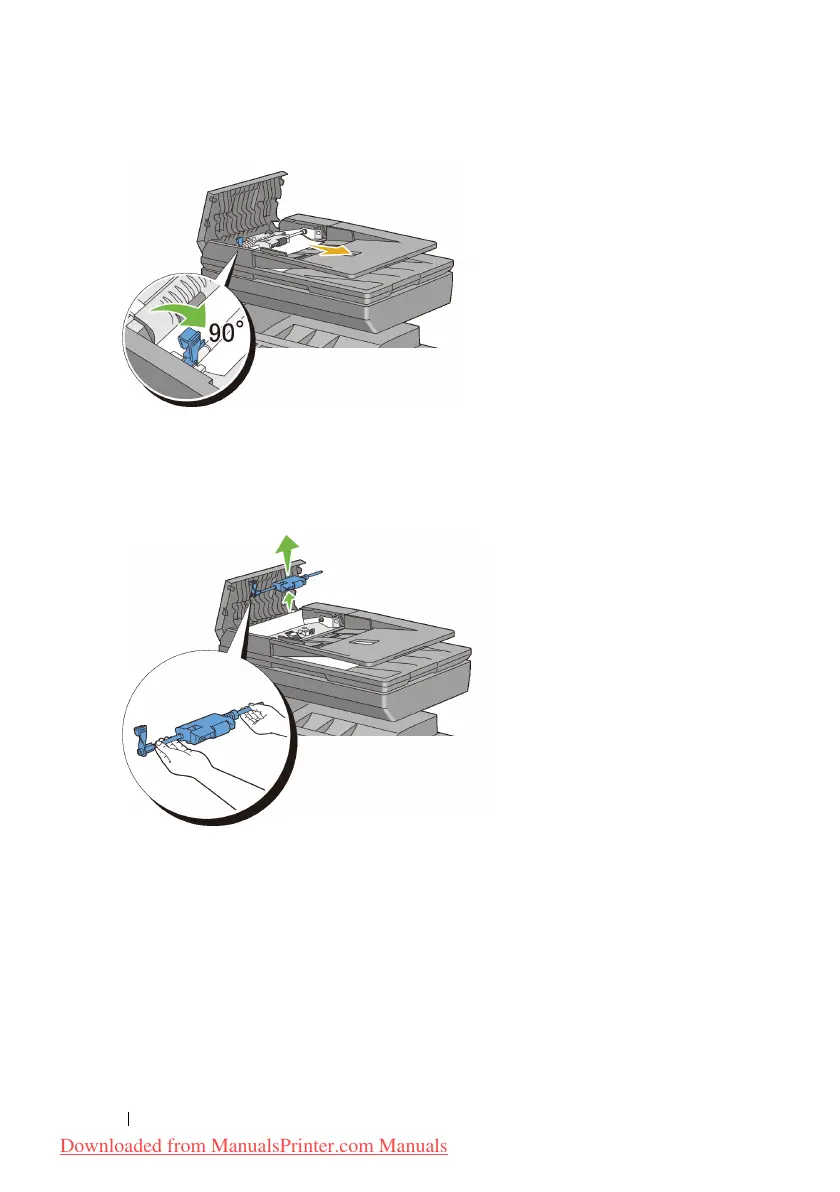 90°

Downloaded from ManualsPrinter.com Manuals