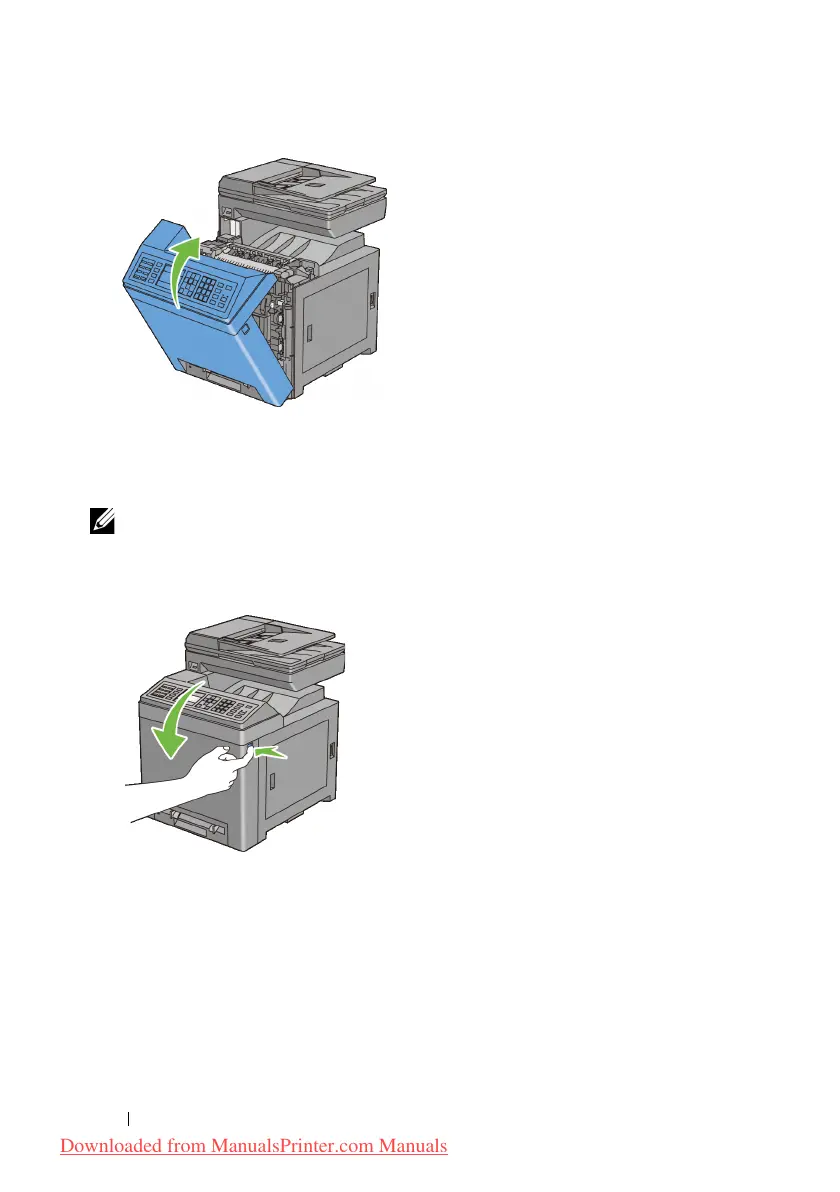 Downloaded from ManualsPrinter.com Manuals