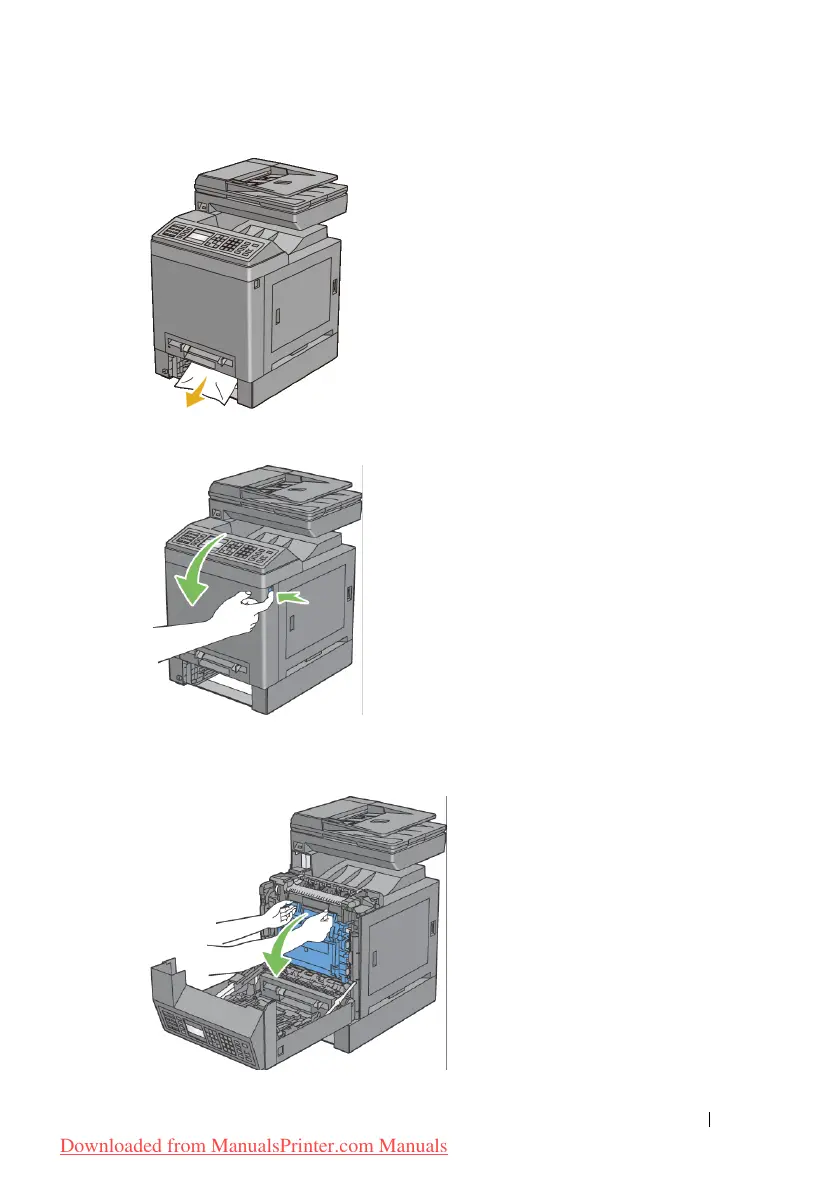 Downloaded from ManualsPrinter.com Manuals