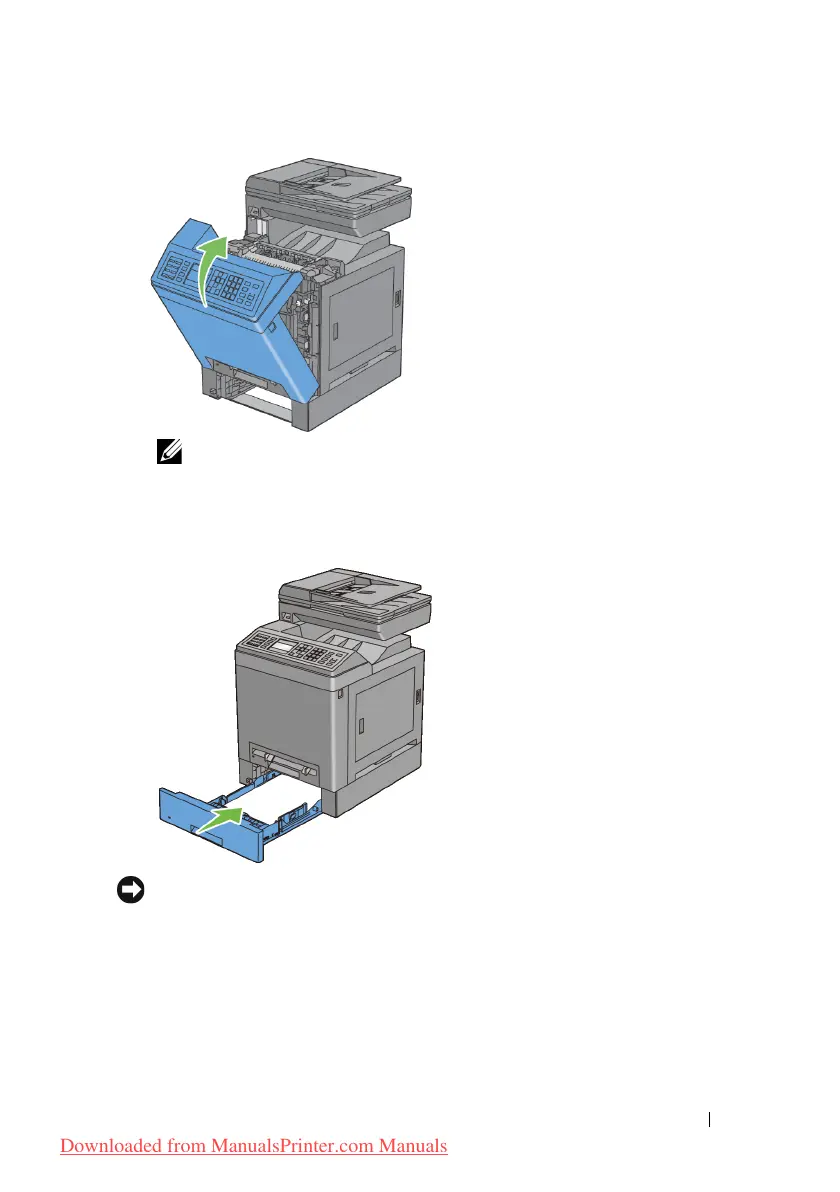 Downloaded from ManualsPrinter.com Manuals