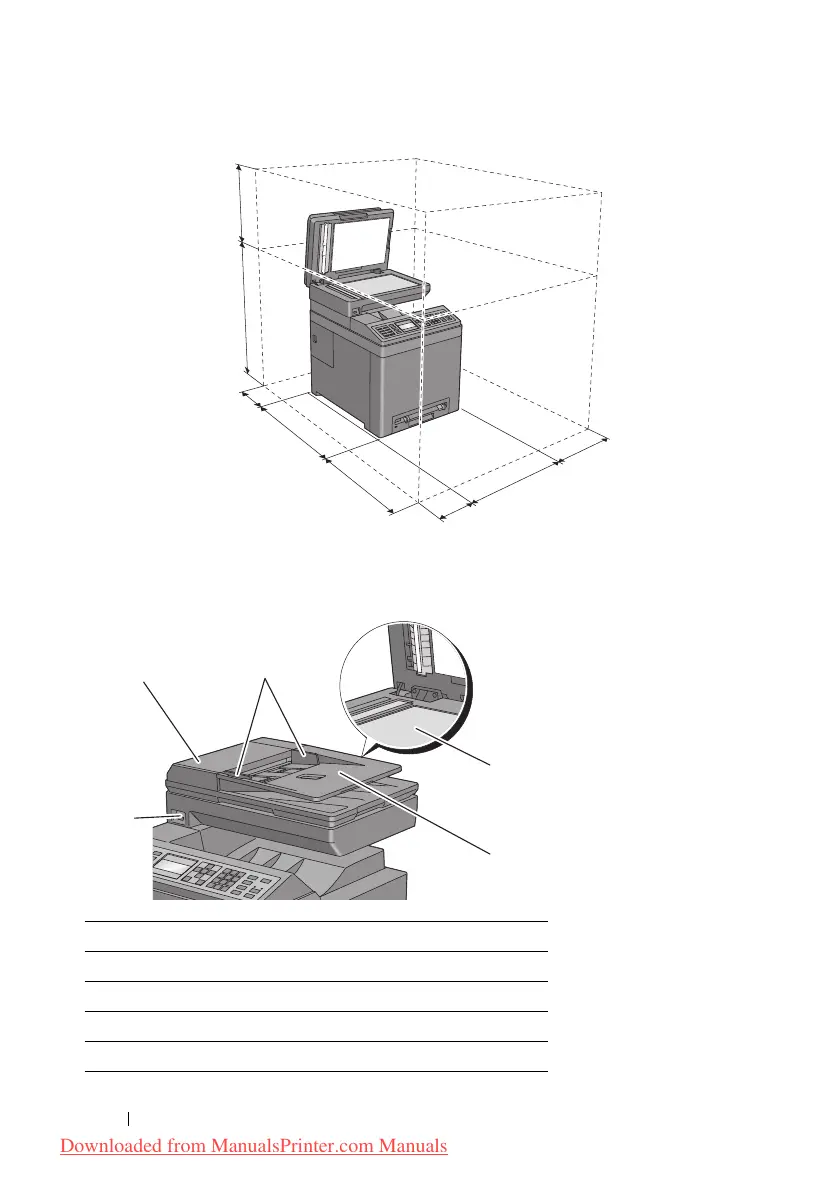 Downloaded from ManualsPrinter.com Manuals