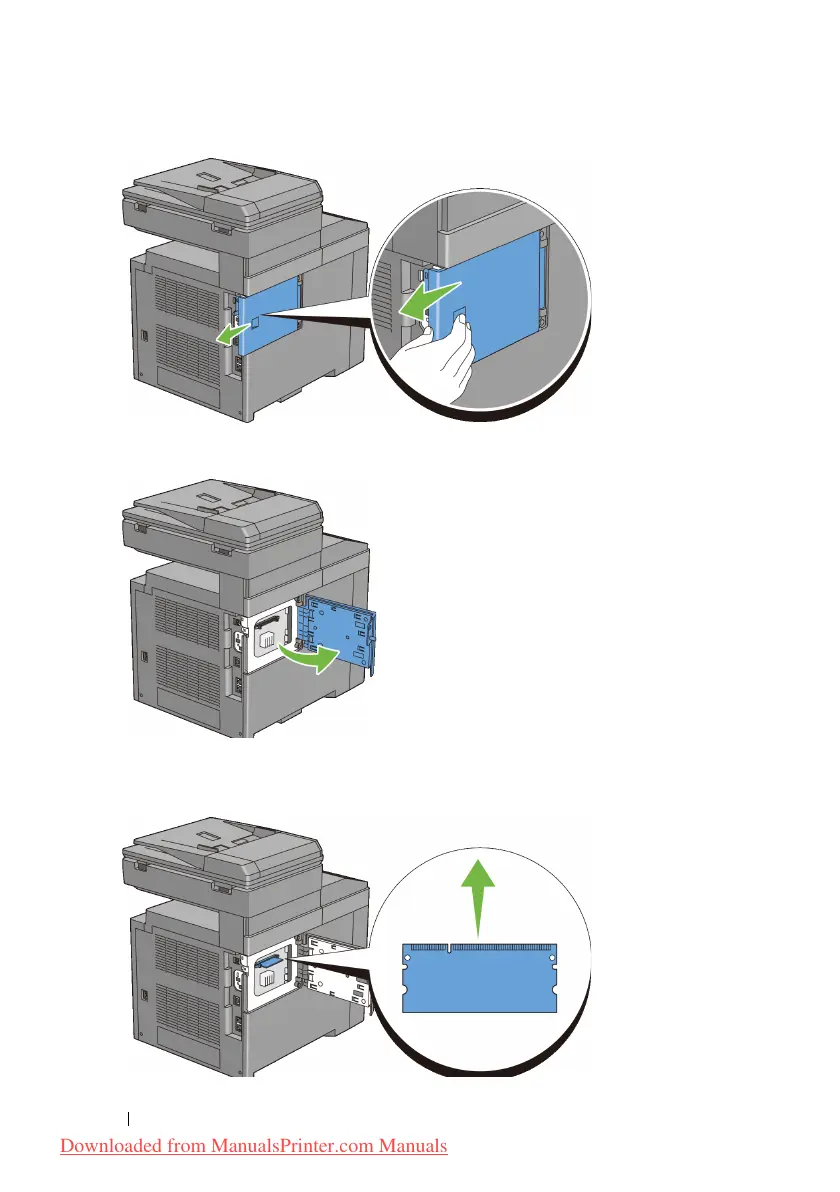 Downloaded from ManualsPrinter.com Manuals