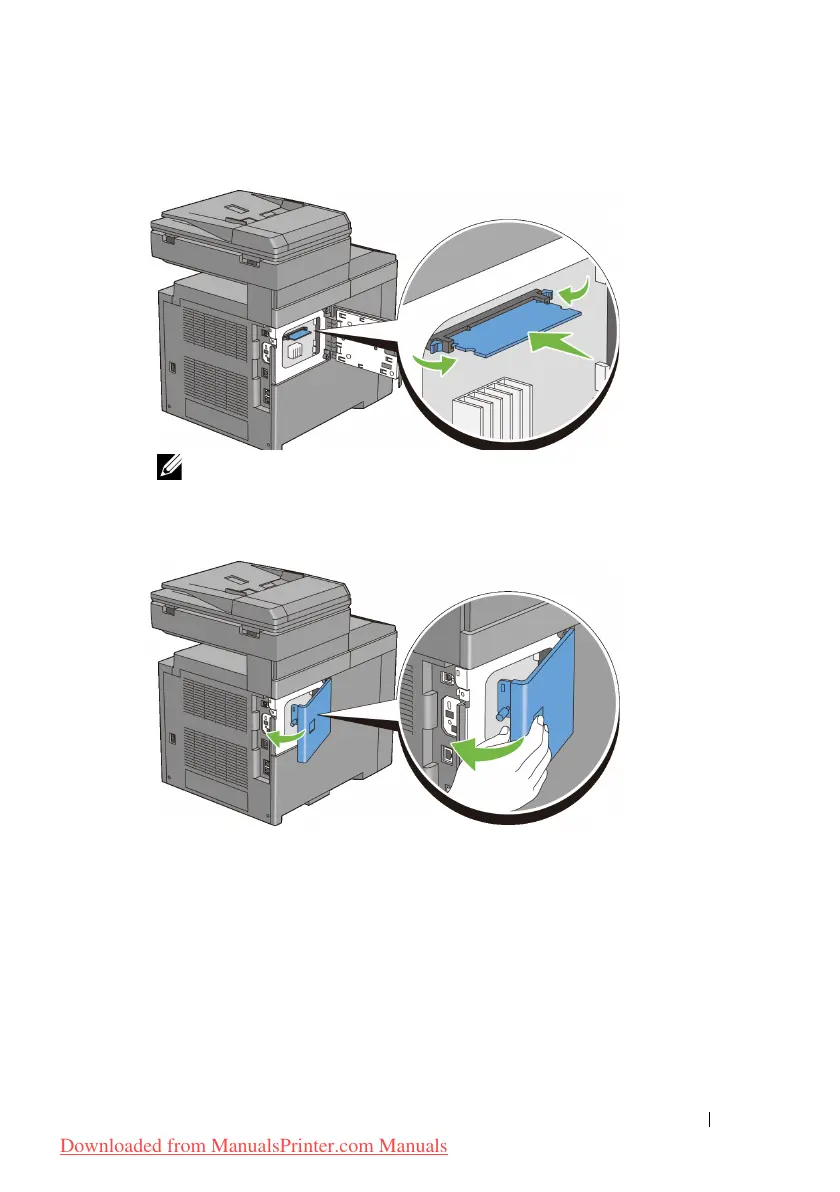 Downloaded from ManualsPrinter.com Manuals