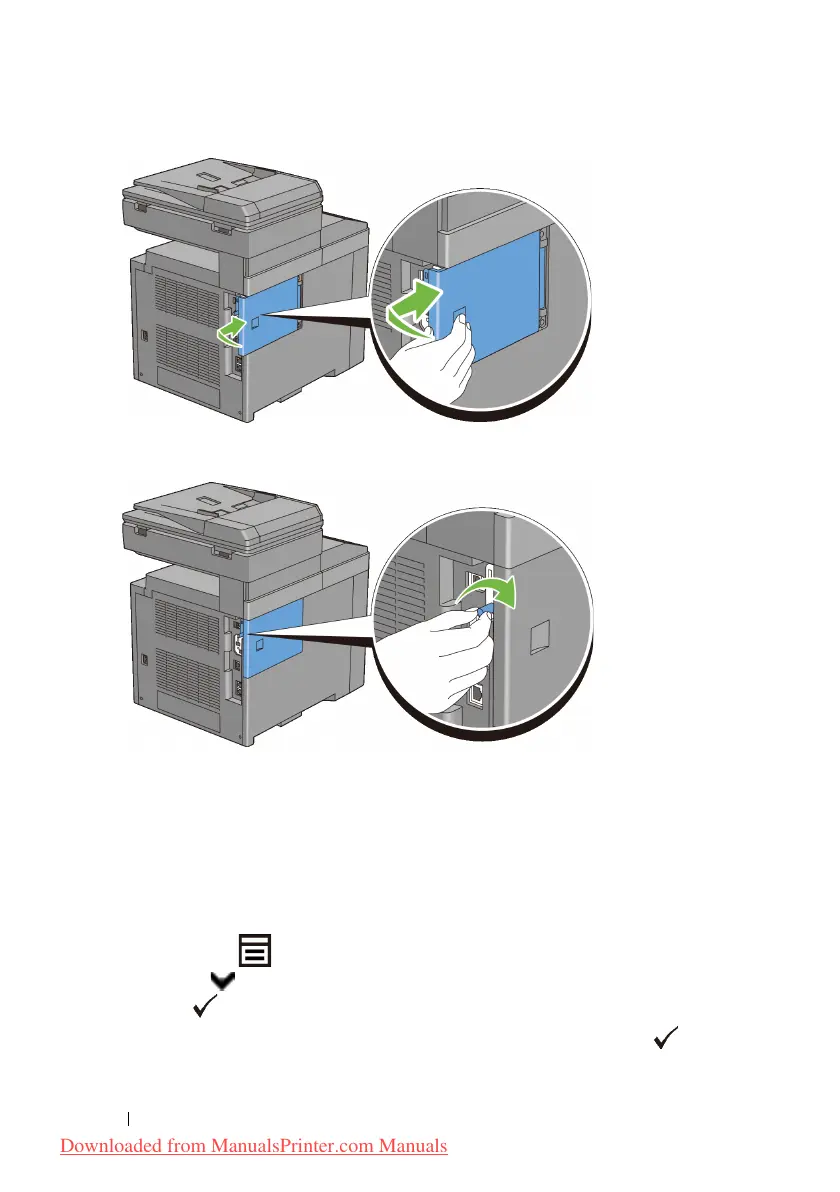 Downloaded from ManualsPrinter.com Manuals