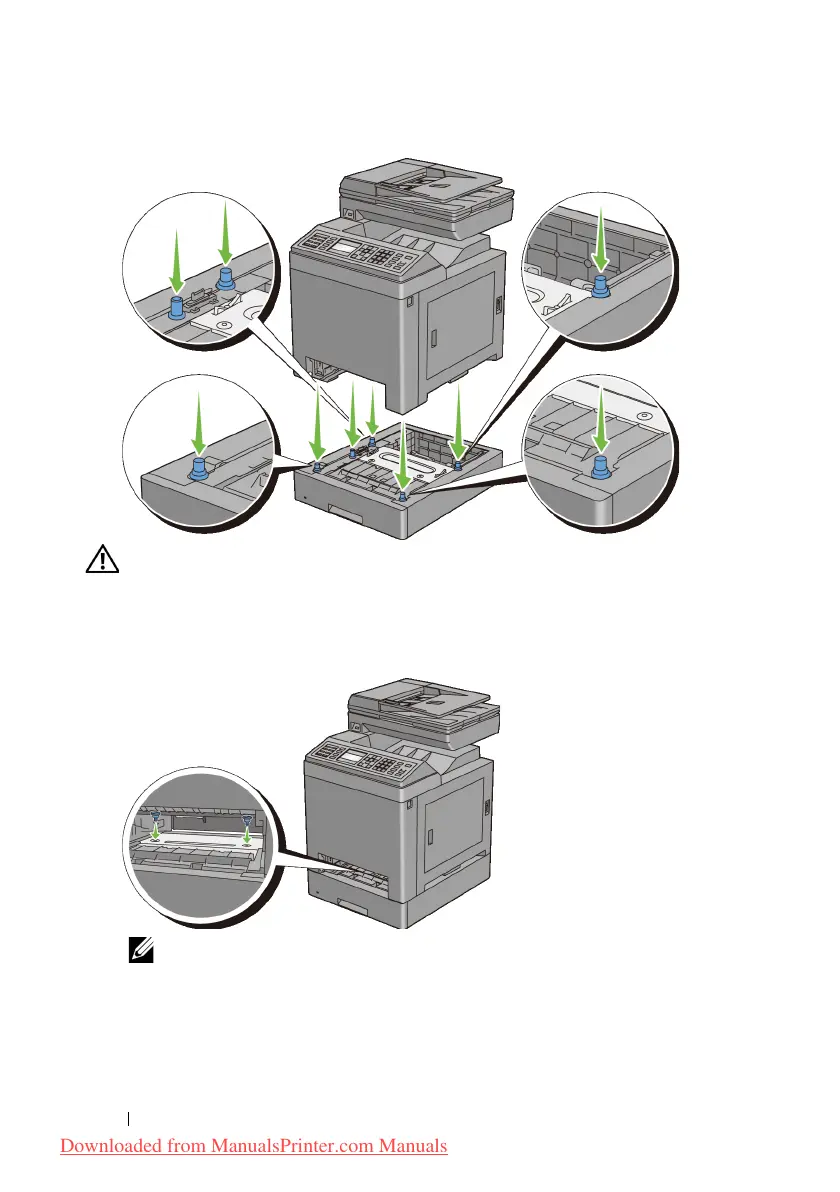 Downloaded from ManualsPrinter.com Manuals