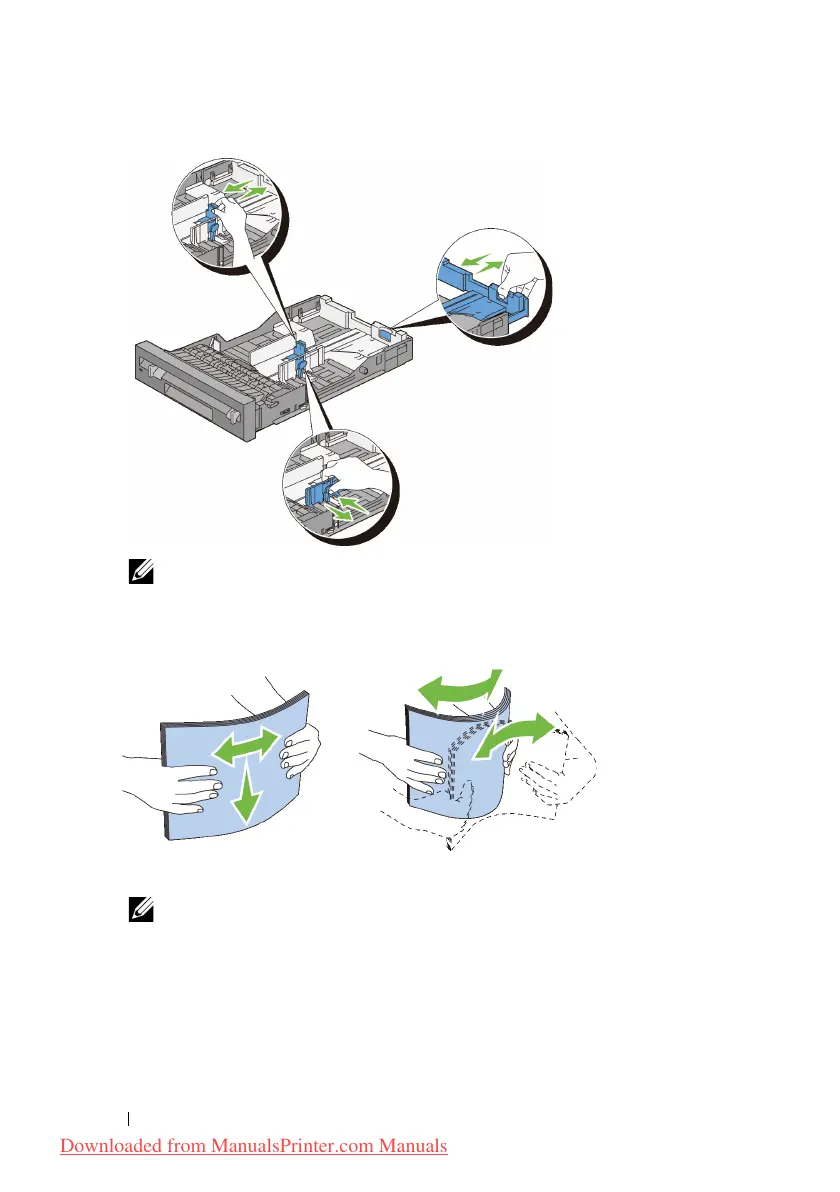 Downloaded from ManualsPrinter.com Manuals