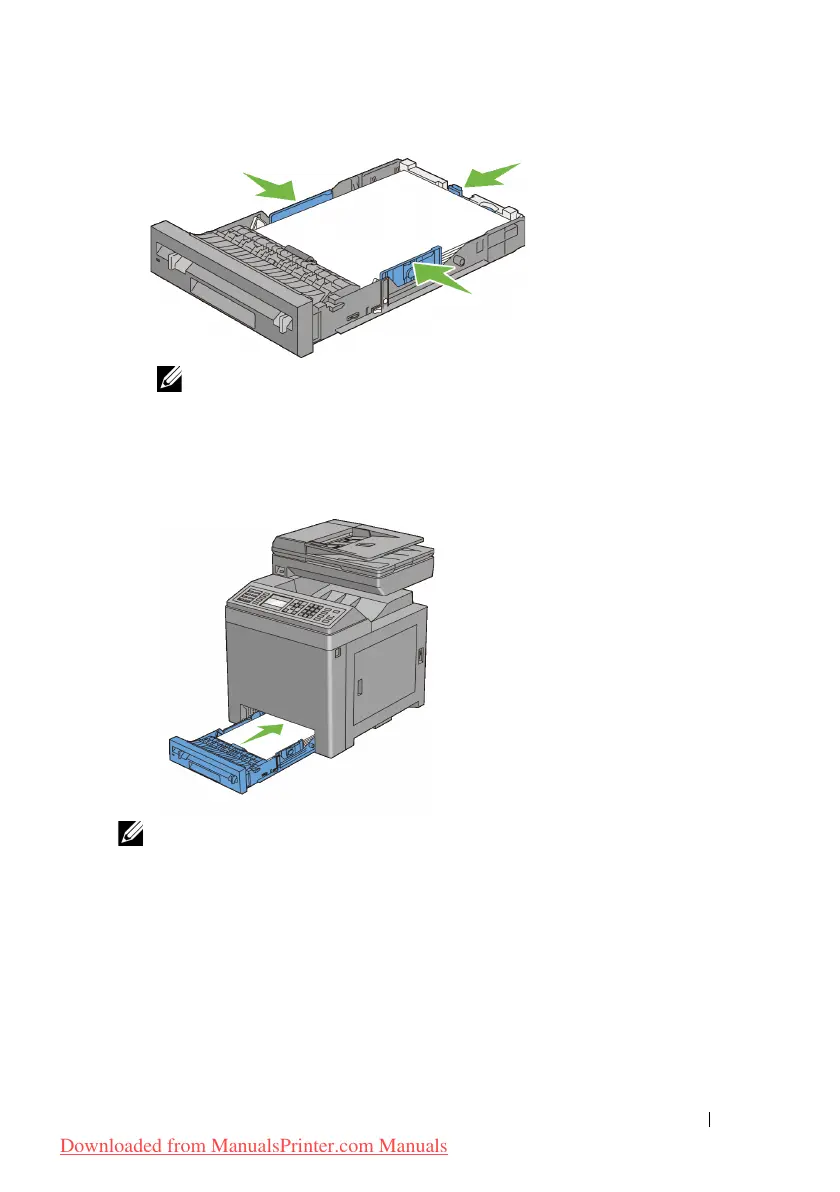 Downloaded from ManualsPrinter.com Manuals