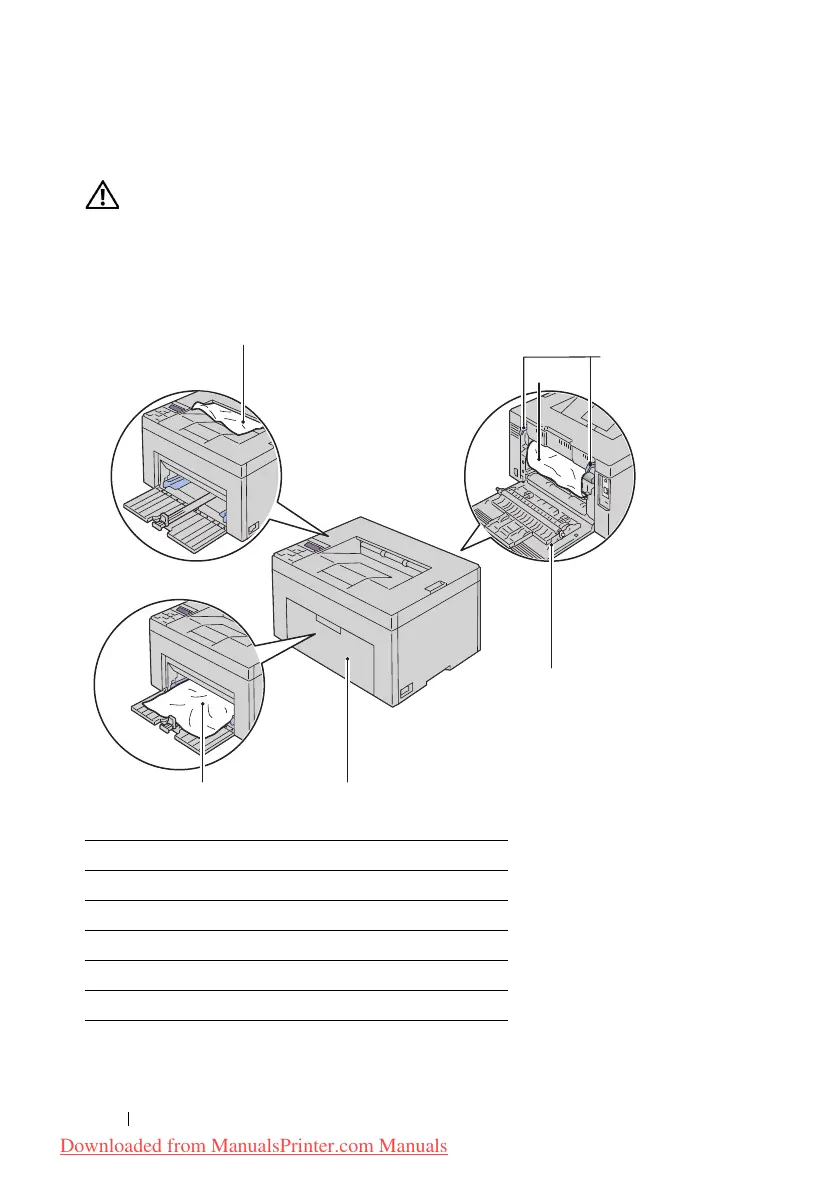 Downloaded from ManualsPrinter.com Manuals