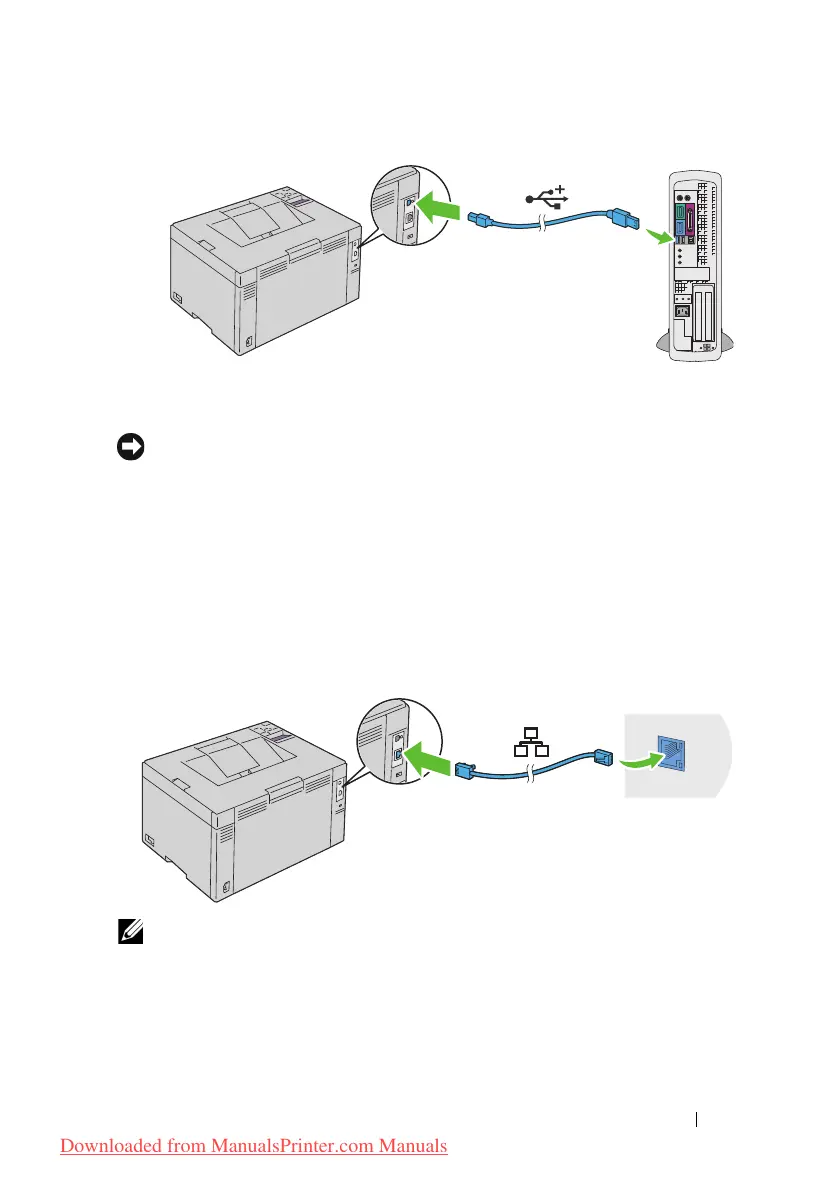 Downloaded from ManualsPrinter.com Manuals