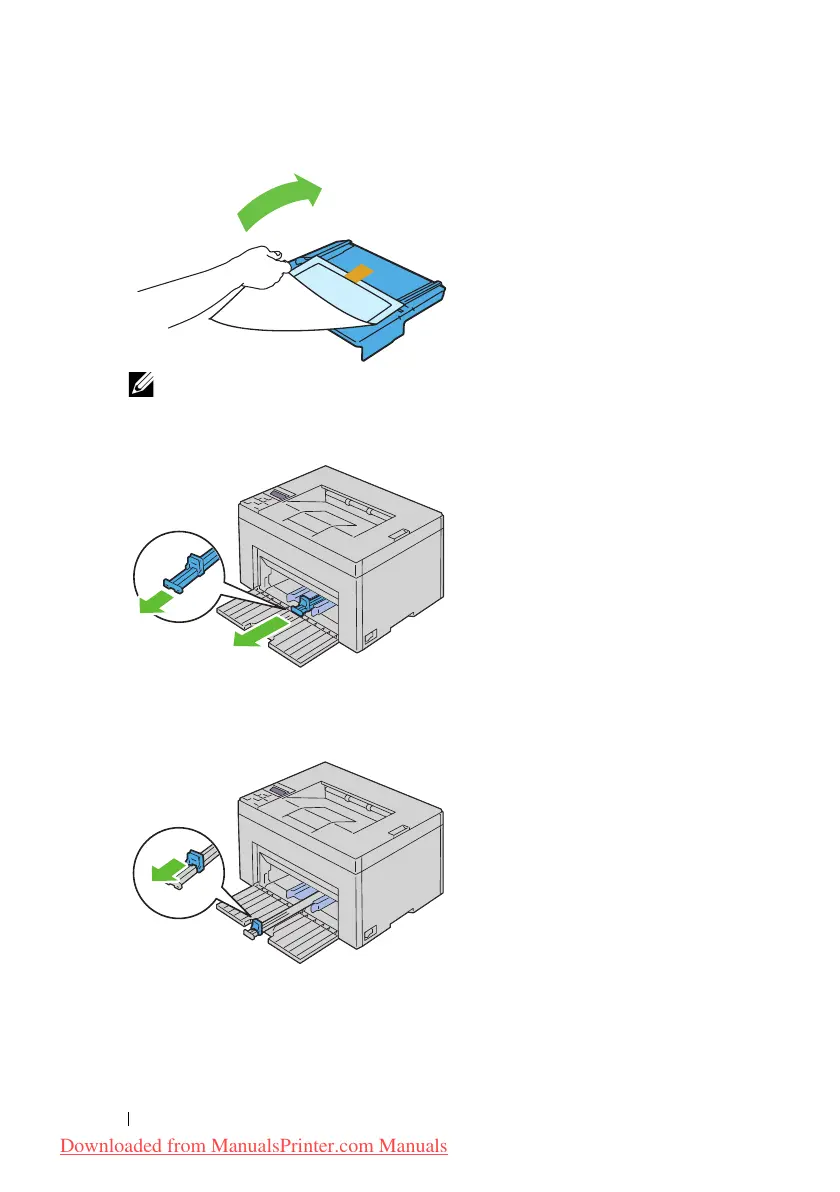 Downloaded from ManualsPrinter.com Manuals