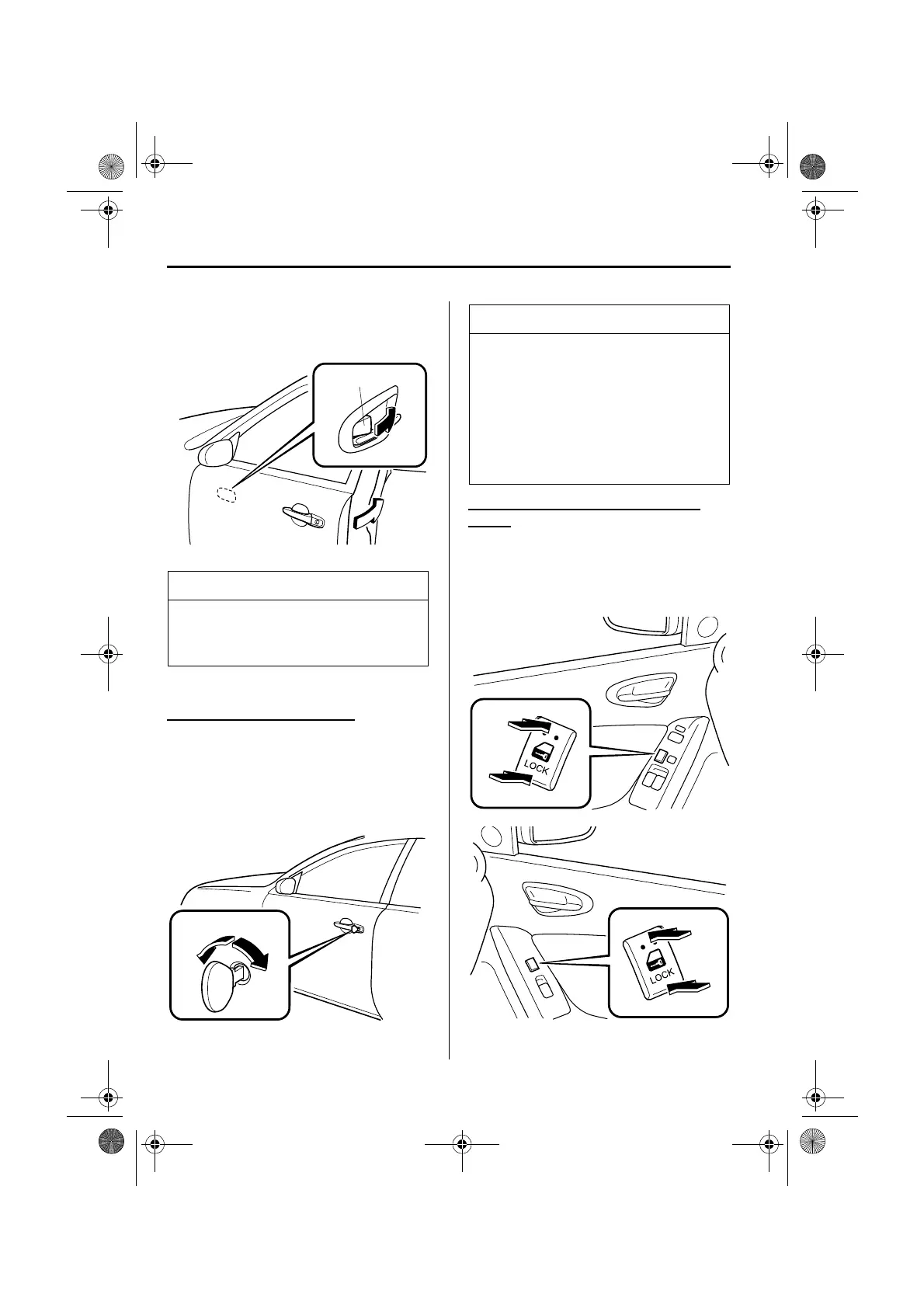 LOCK

LOCK