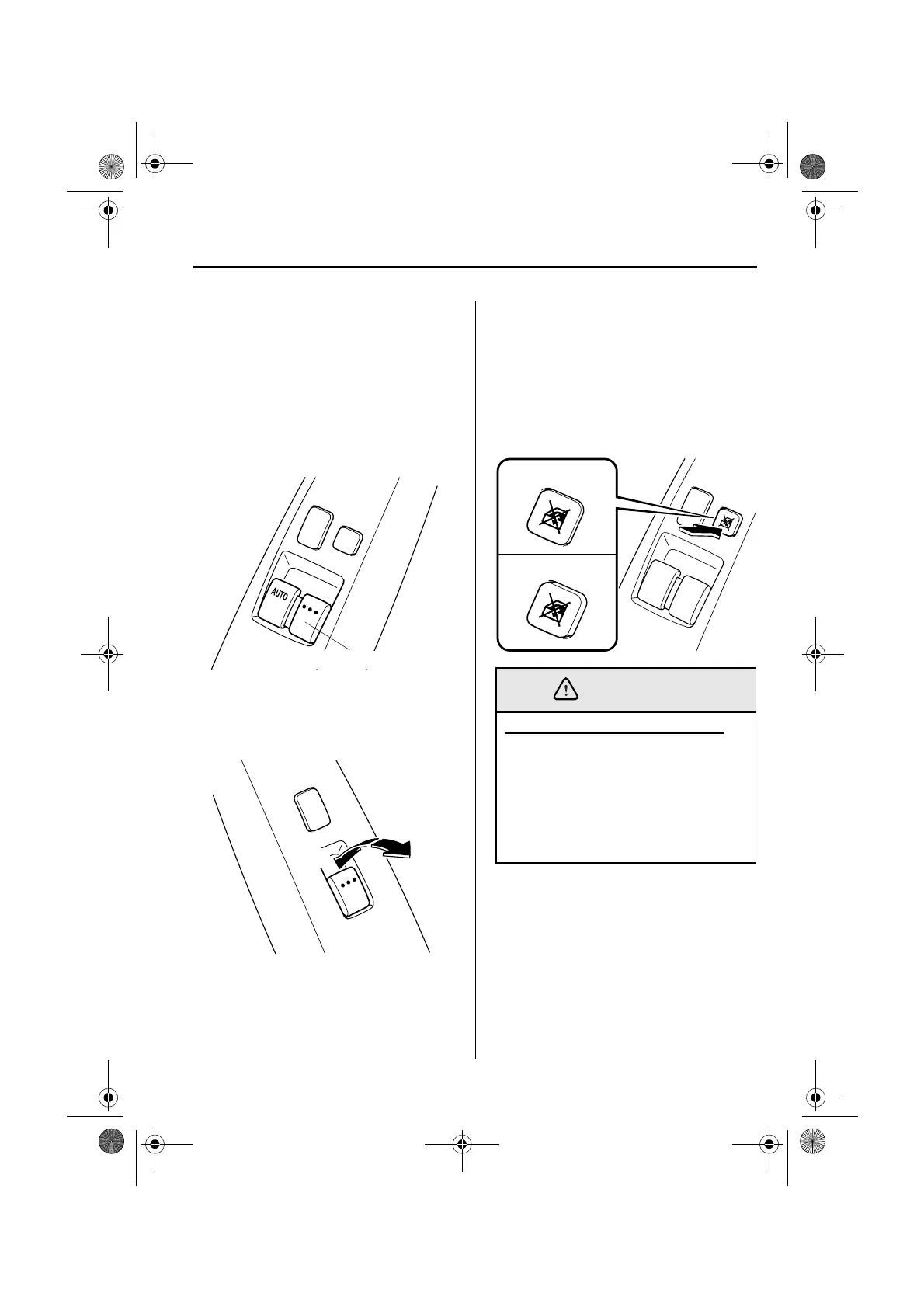 AUTO