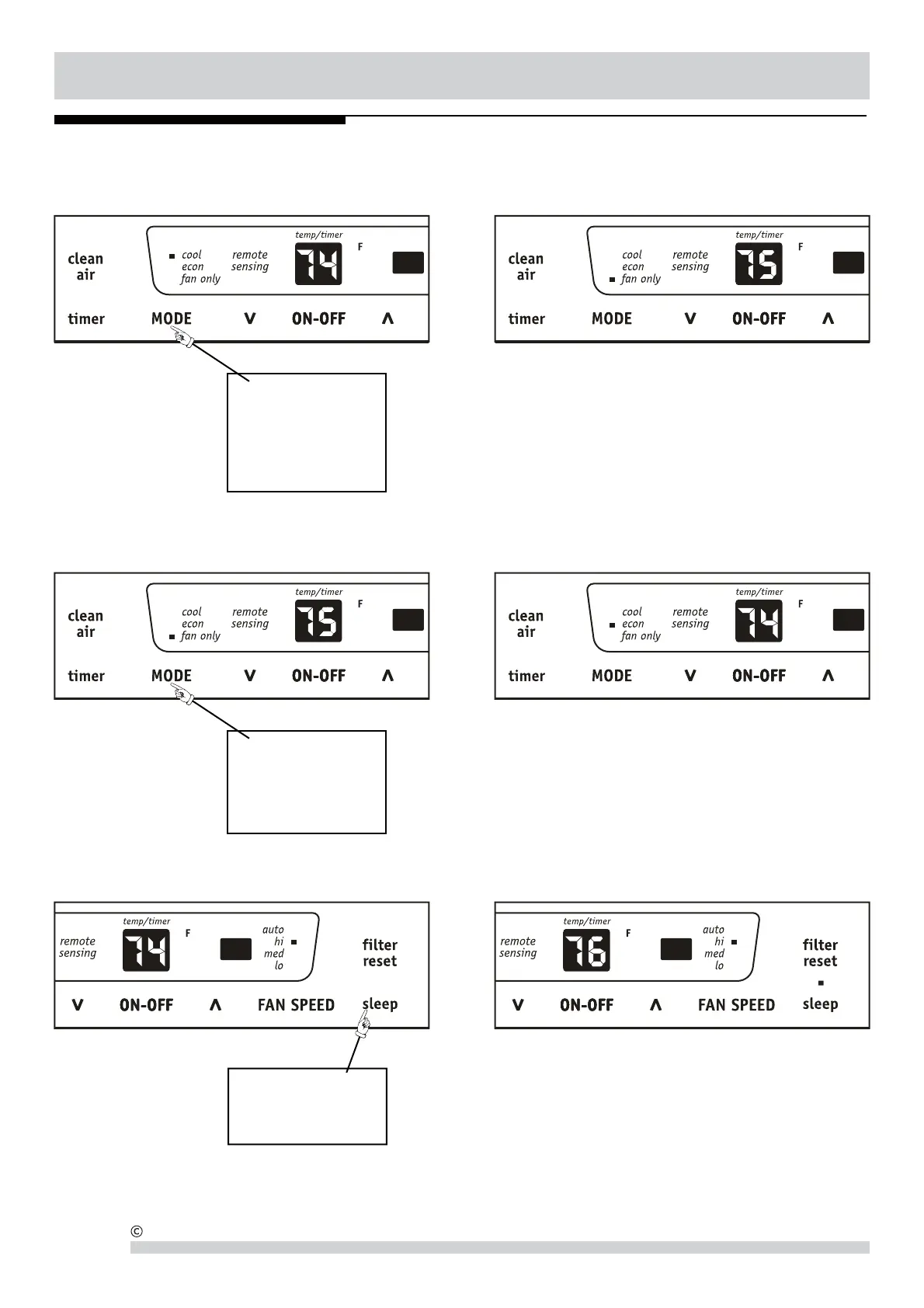 clean air

cool
econ
fan only

remote sensing

temp/timer

74

F

timer MODE V ON-OFF Λ

clean air

cool
econ
fan only

remote sensing

temp/timer

75

F

timer MODE V ON-OFF Λ

clean air

cool
econ
fan only

remote sensing

temp/timer

75

F

timer MODE V ON-OFF Λ

clean air

cool
econ
fan only

remote sensing

temp/timer

74

F

timer MODE V ON-OFF Λ

remote sensing

temp/timer

74

F

auto
hi
med
lo

filter reset

V ON-OFF Λ FAN SPEED sleep

remote sensing

temp/timer

76

F

auto
hi
med
lo

filter reset

V ON-OFF Λ FAN SPEED sleep

©