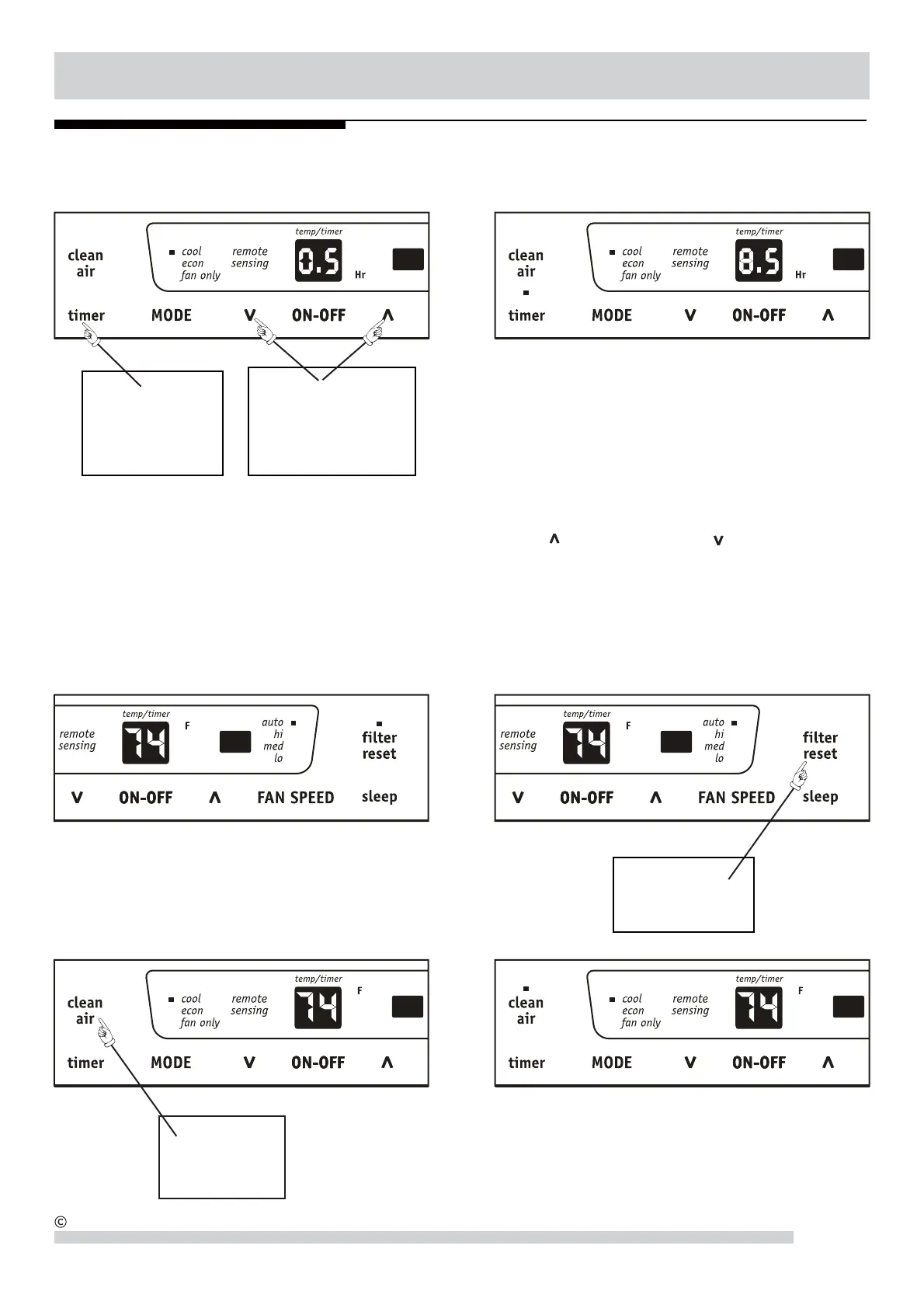 clean air

cool
econ
fan only

remote sensing

temp/timer

0.5

Hr

timer MODE V ON-OFF Λ

clean air

cool
econ
fan only

remote sensing

temp/timer

8.5

Hr

timer MODE V ON-OFF Λ

Λ V

remote sensing

temp/timer

74

F

auto
hi
med
lo

filter reset

V ON-OFF Λ FAN SPEED sleep

remote sensing

temp/timer

74

F

auto
hi
med
lo

filter reset

V ON-OFF Λ FAN SPEED sleep

clean air

cool
econ
fan only

remote sensing

temp/timer

74

F

timer MODE V ON-OFF Λ

clean air

cool
econ
fan only

remote sensing

temp/timer

74

F

timer MODE V ON-OFF Λ

©