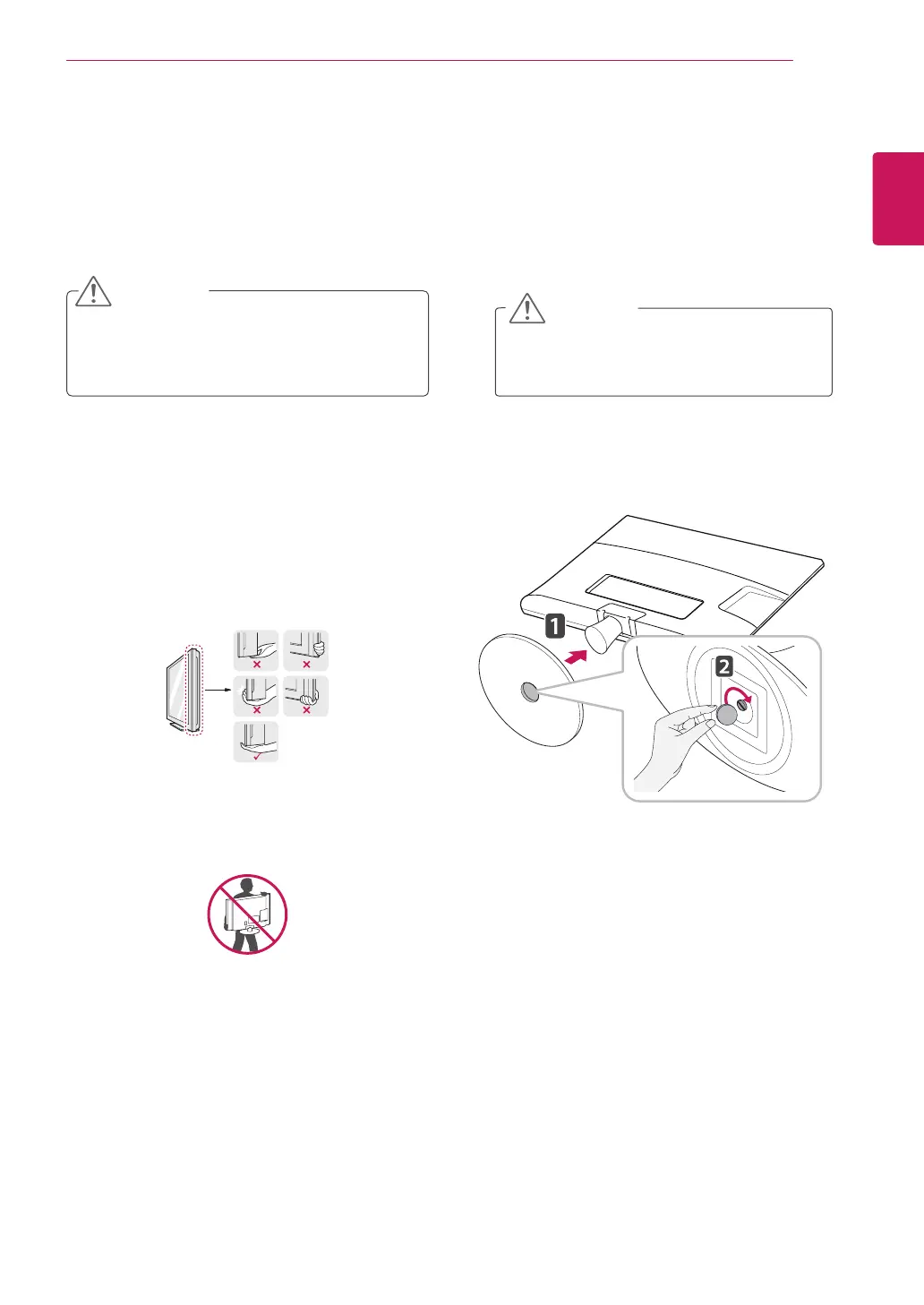 1

2