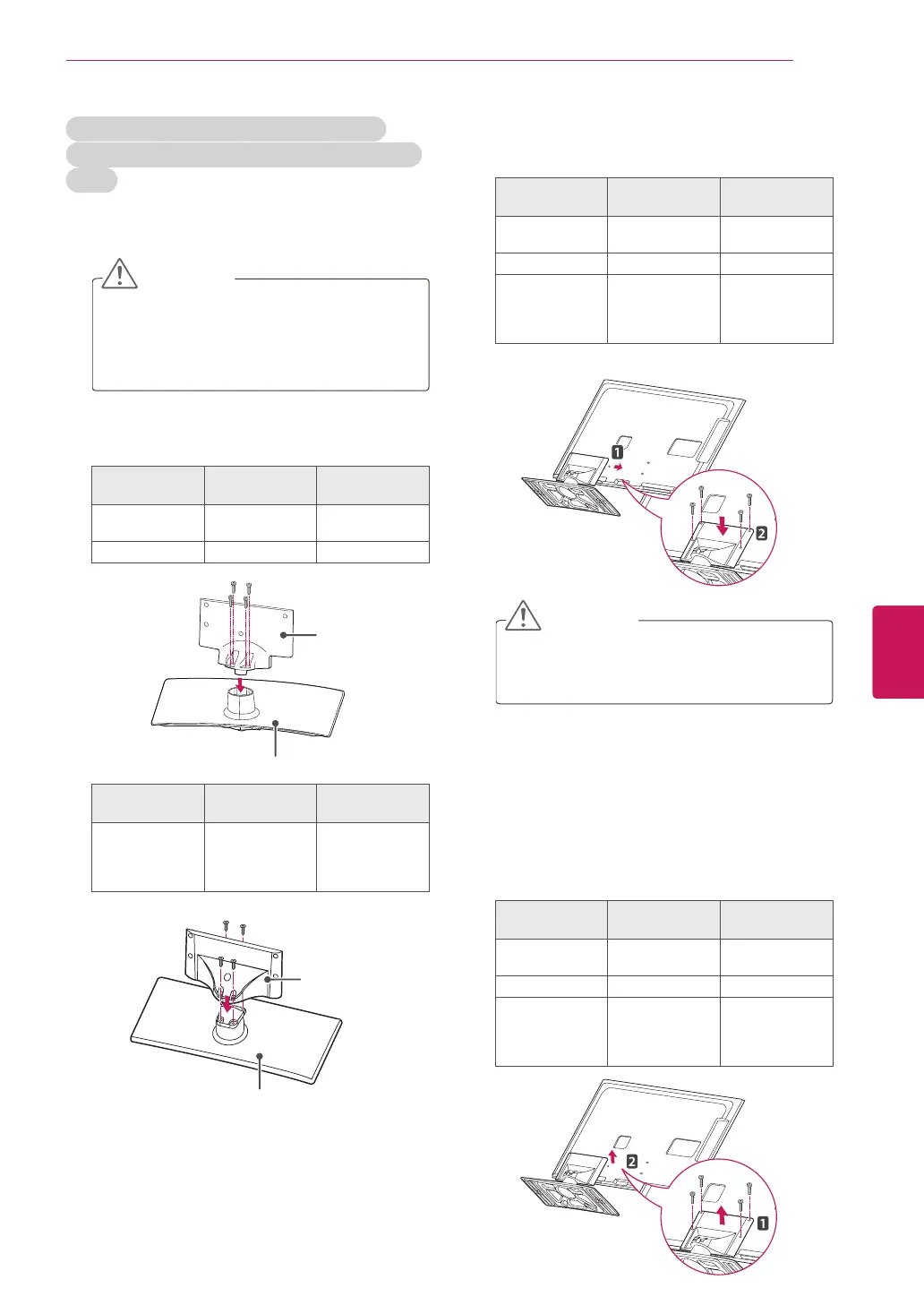 1

2

2

1