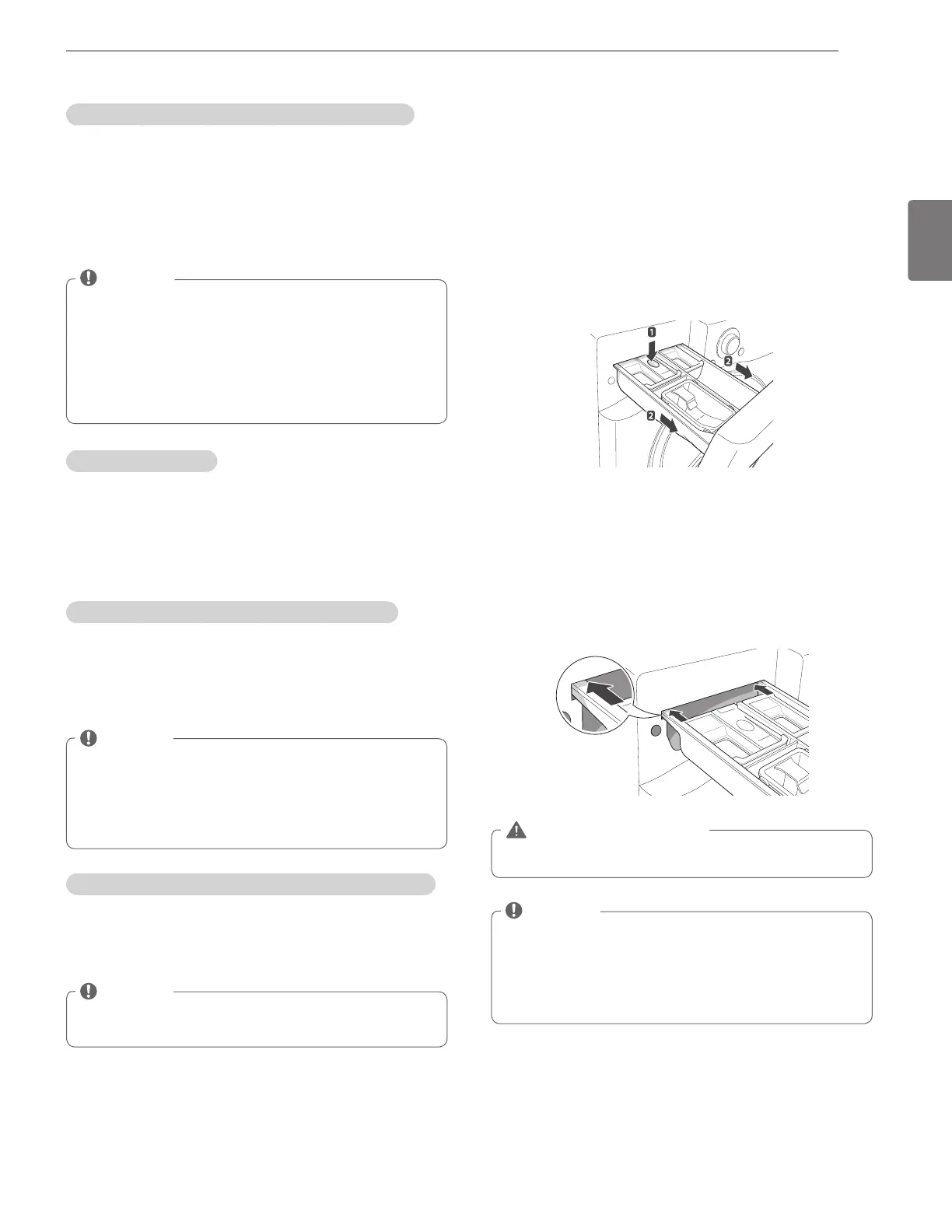 1

2

2