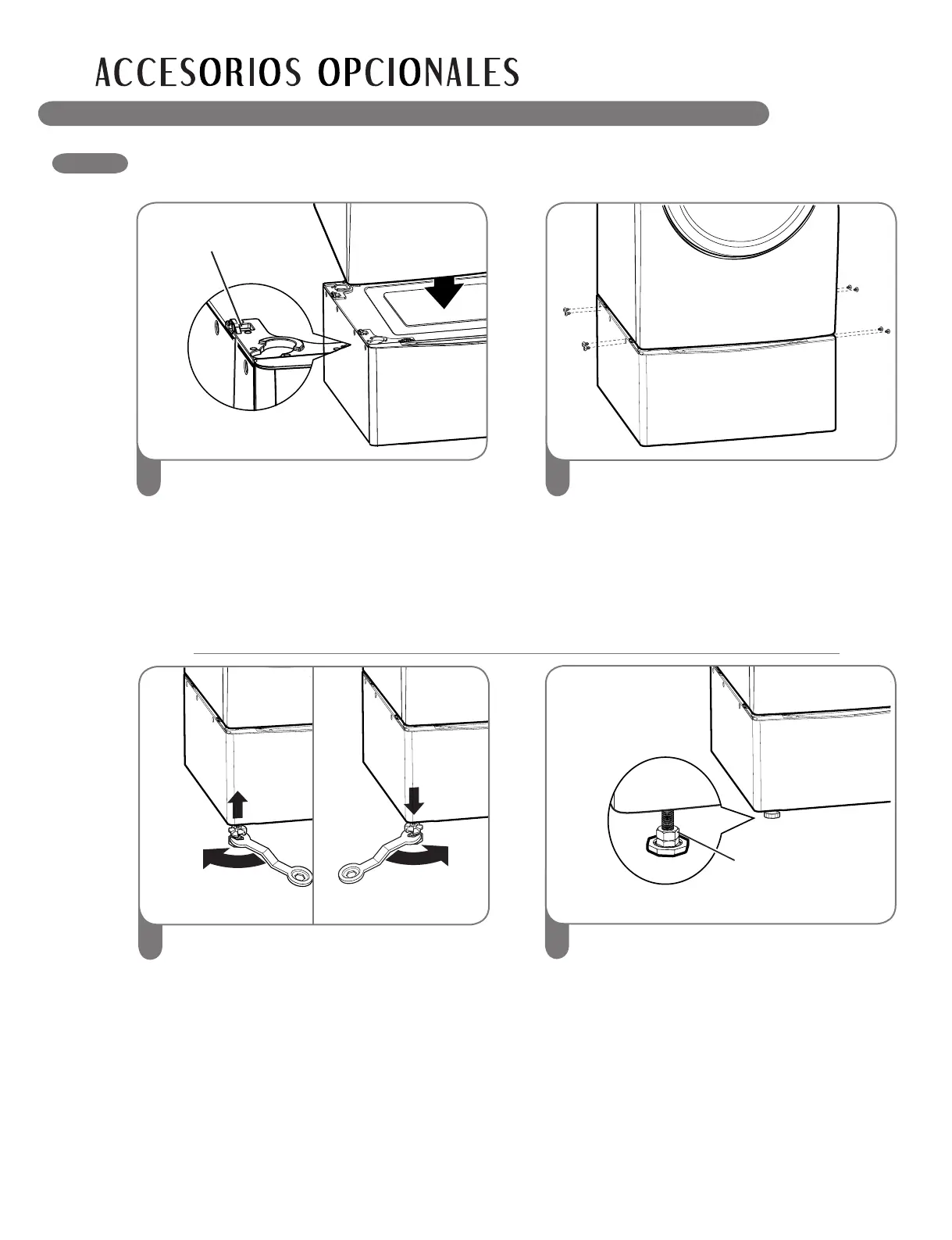 ACCESORIOS OPCIONALES