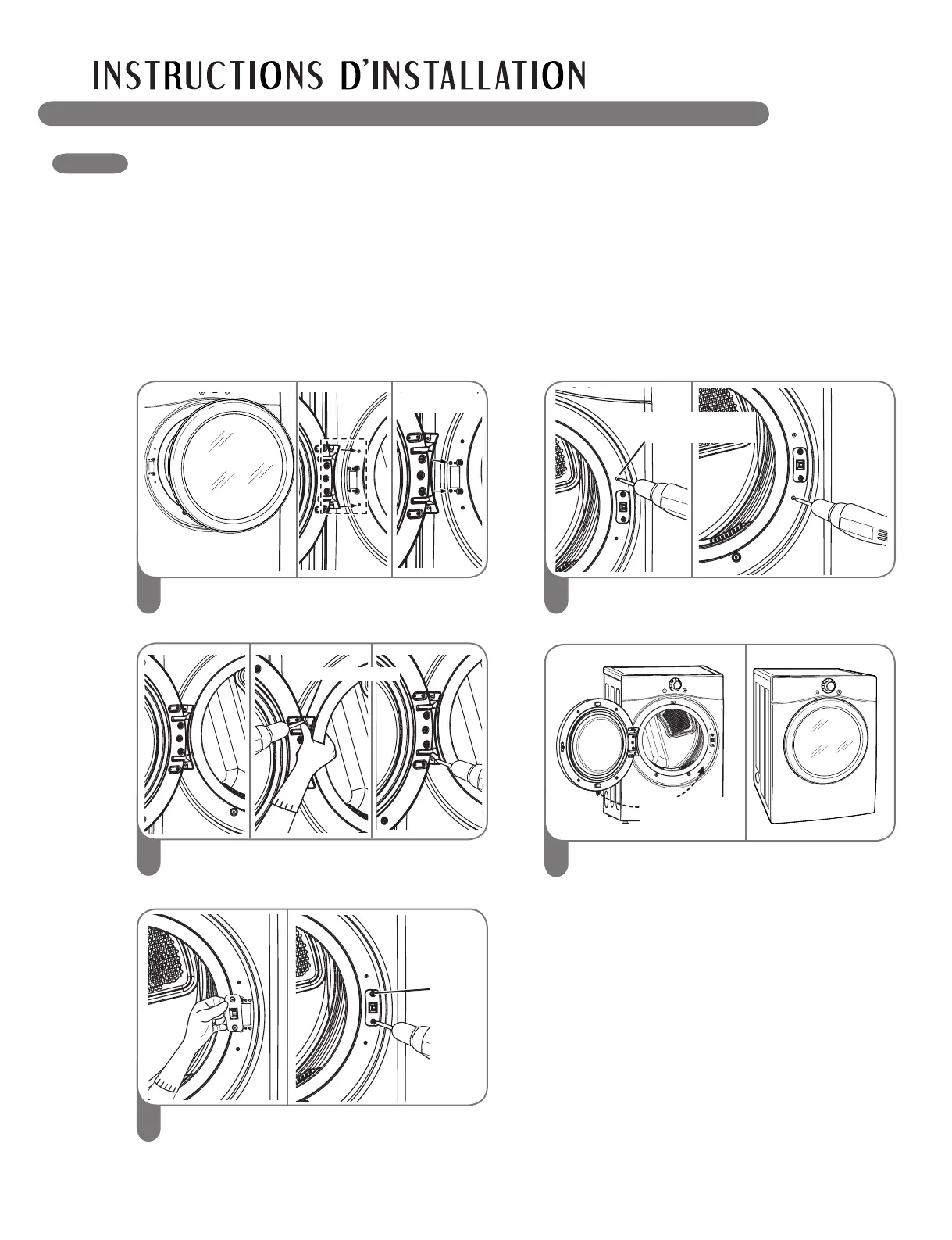 INSTRUCTIONS D'INSTALLATION